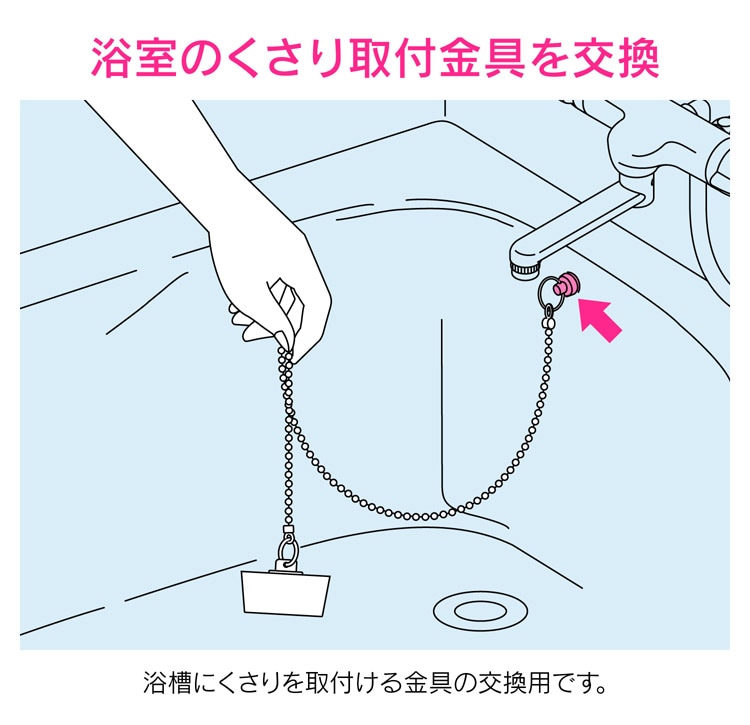 浴室のくさり取付金具を交換

浴槽にくさりを取付ける金具の交換用です。