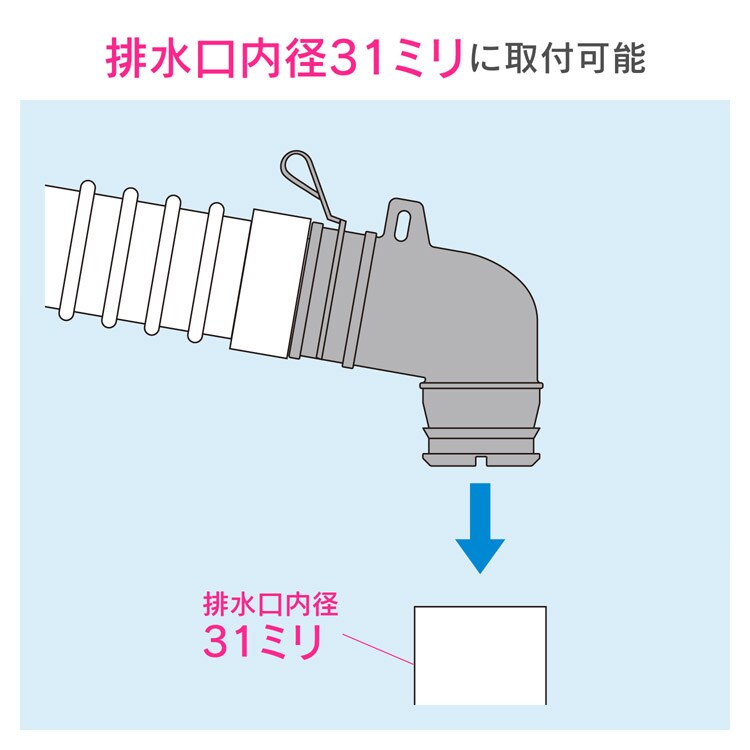 排水口内径31ミリに取付可能

排水口内径
31ミリ