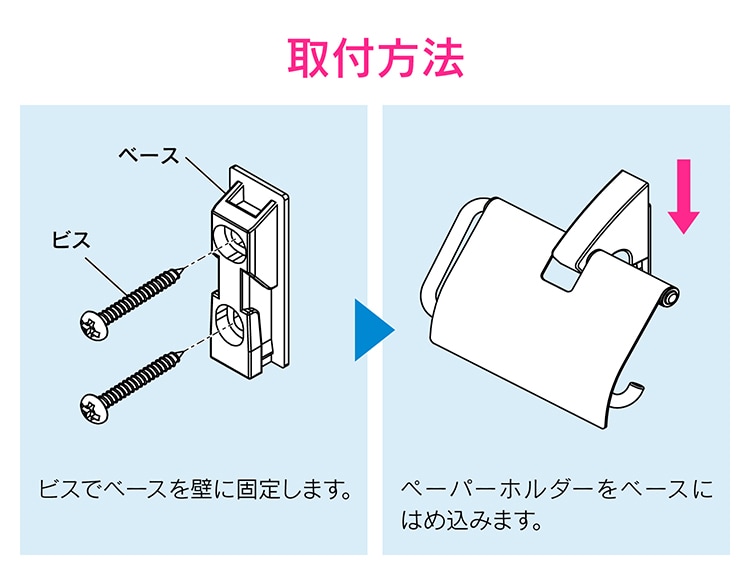 取付方法

ベース

ビス

ビスでベースを壁に固定します。

ペーパーホルダーをベースにはめ込みます。