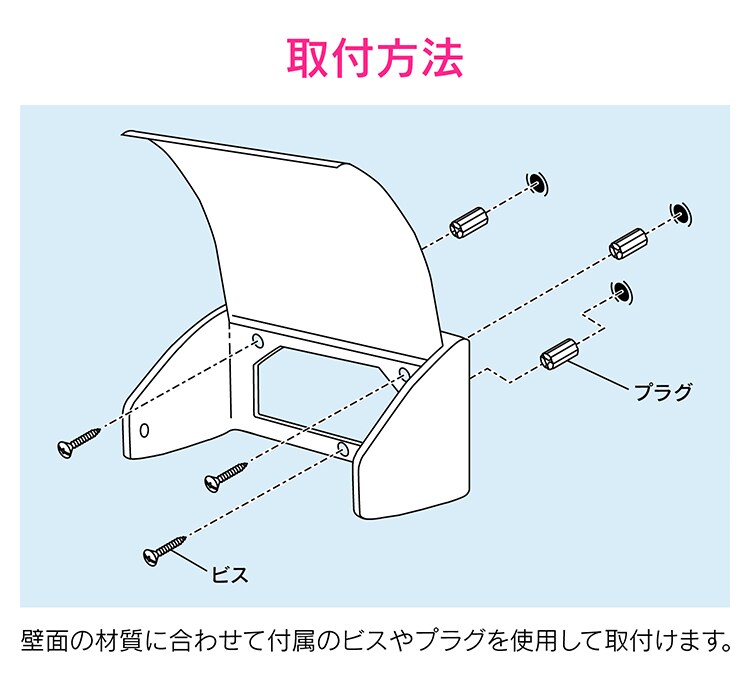 取付方法

プラグ

ビス

壁面の材質に合わせて付属のビスやプラグを使用して取付けます。