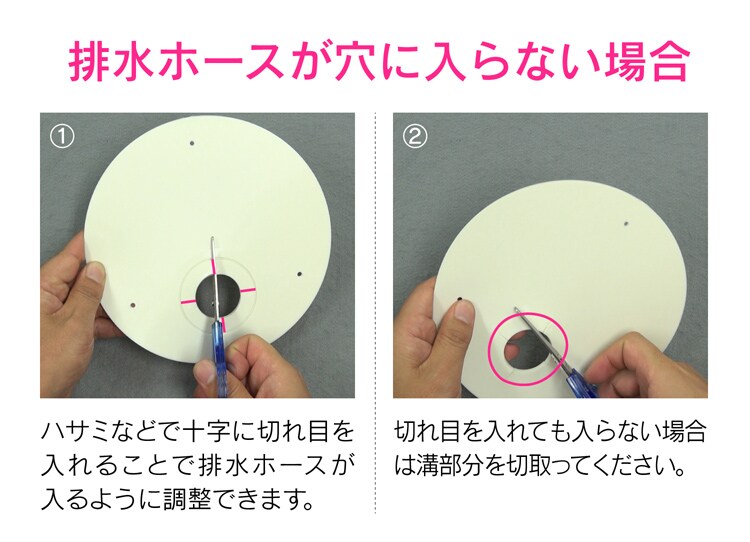 排水ホースが穴に入らない場合

①

ハサミなどで十字に切れ目を入れることで排水ホースが入るように調整できます。

②

切れ目を入れても入らない場合は溝部分を切取ってください。