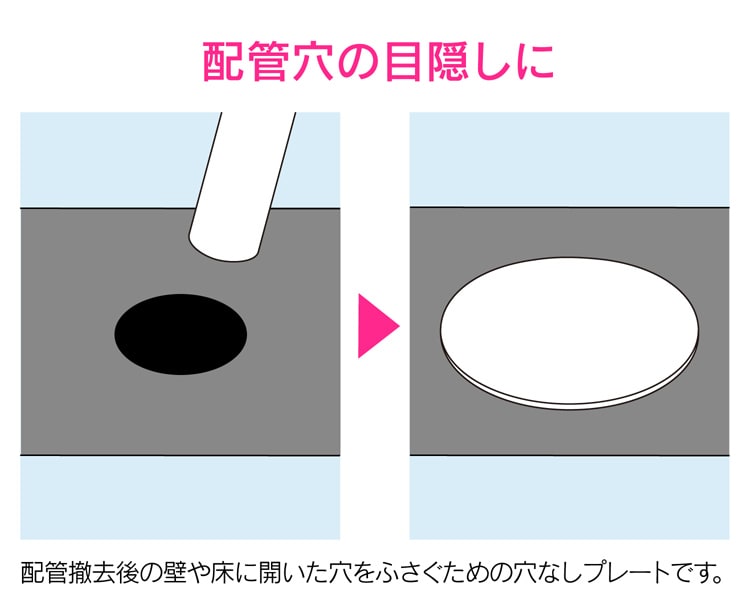 配管穴の目隠しに

配管撤去後の壁や床に開いた穴をふさぐための穴なしプレートです。