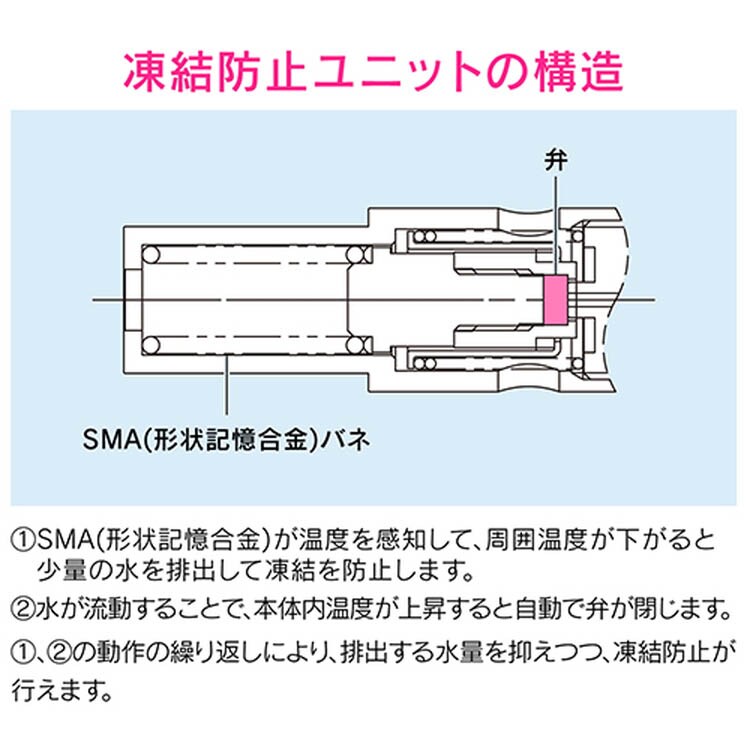 凍結防止ユニットの構造

弁

SMA(形状記憶合金)バネ

①SMA(形状記憶合金)が温度を感知して、周囲温度が下がると少量の水を排出して凍結を防止します。

②水が流動することで、本体内温度が上昇すると自動で弁が閉じます。

①、②の動作の繰り返しにより、排出する水量を抑えつつ、凍結防止が行えます。