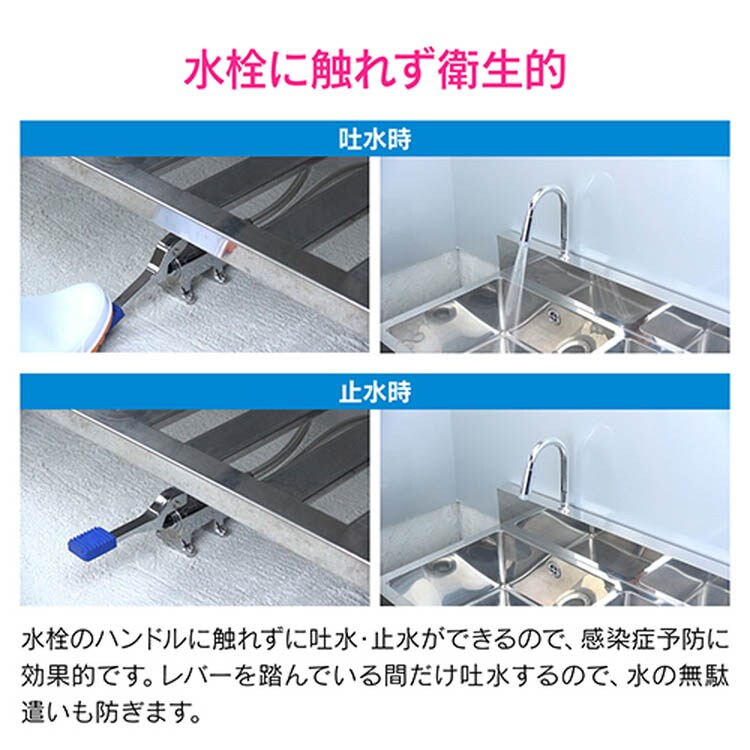 水栓に触れず衛生的

吐水時

止水時

水栓のハンドルに触れずに吐水･止水ができるので、感染症予防に効果的です。レバーを踏んでいる間だけ吐水するので、水の無駄遣いも防ぎます。