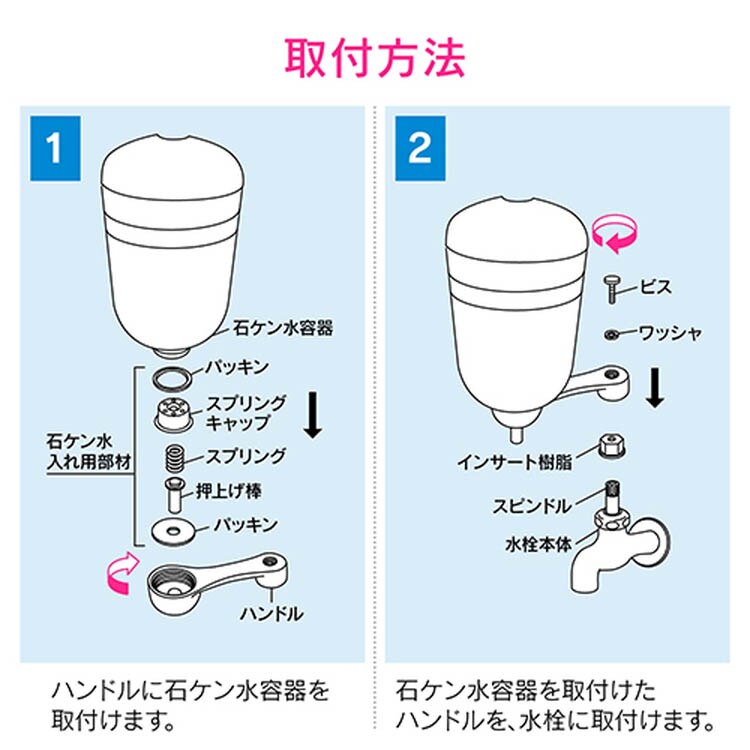 取付方法

1

石ケン水容器

パッキン

スプリングキャップ

石ケン水入れ用部材

スプリング

押上げ棒

パッキン

ハンドル

ハンドルに石ケン水容器を取付けます。

2

ビス

ワッシャ

インサート樹脂

スピンドル

水栓本体

石ケン水容器を取付けたハンドルを、水栓に取付けます。