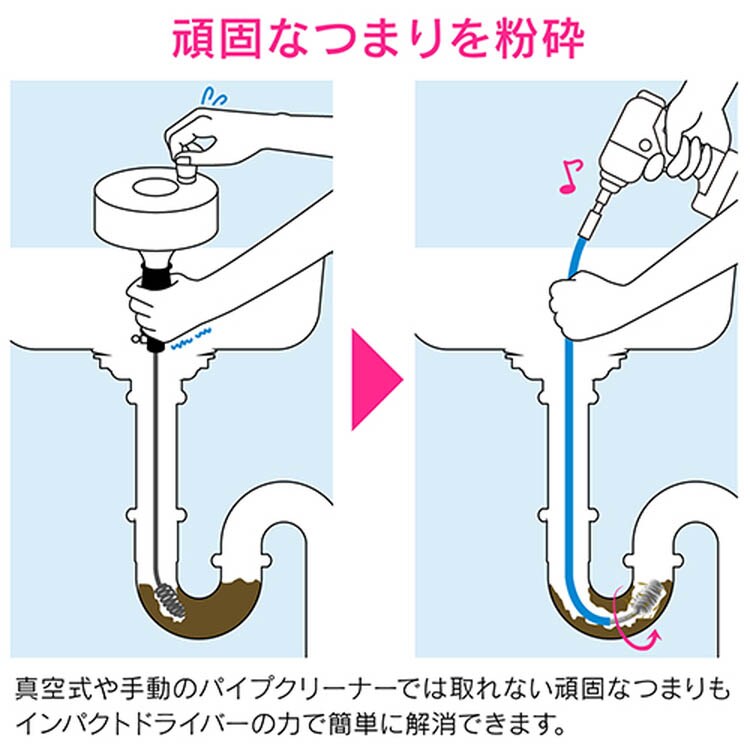 頑固なつまりを粉砕

真空式や手動のパイプクリーナーでは取れない頑固なつまりもインパクトドライバーの力で簡単に解消できます。