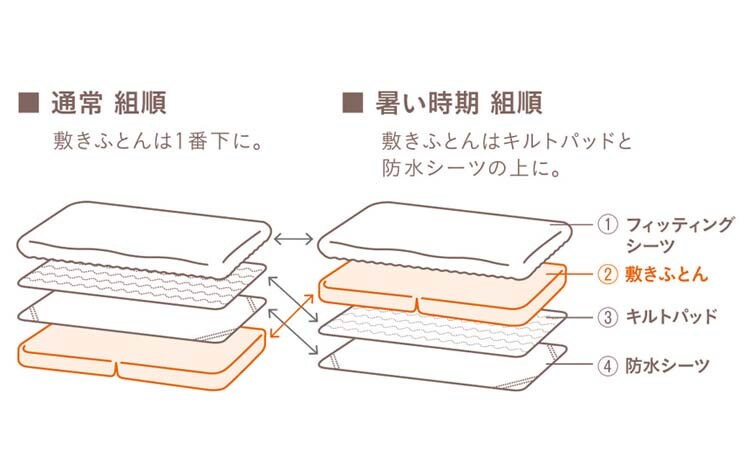 ■ 通常 組順
敷きふとんは1番下に。

■ 暑い時期 組順
敷きふとんはキルトパッドと防水シーツの上に。

① フィッティングシーツ
② 敷きふとん
③ キルトパッド
④ 防水シーツ