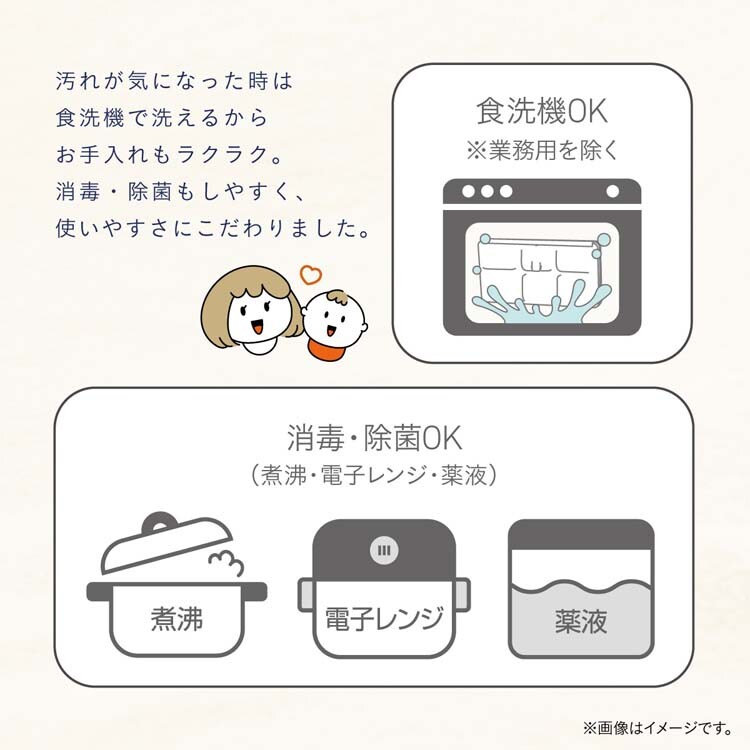 汚れが気になった時は
食洗機で洗えるから
お手入れもラクラク。
消毒・除菌もしやすく、
使いやすさにこだわりました。

食洗機OK
※業務用を除く

消毒・除菌OK
（煮沸・電子レンジ・薬液）

煮沸

電子レンジ

薬液

※画像はイメージです。