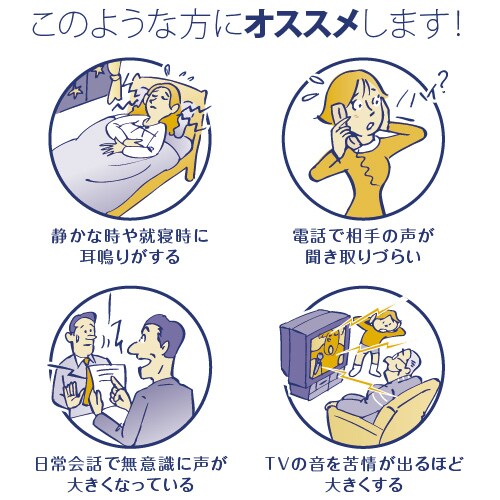 このような方にオススメします!

ハイ?

静かな時や就寝時に耳鳴りがする

電話で相手の声が聞き取りづらい

日常会話で無意識に声が大きくなっている

TVの音を苦情が出るほど大きくする