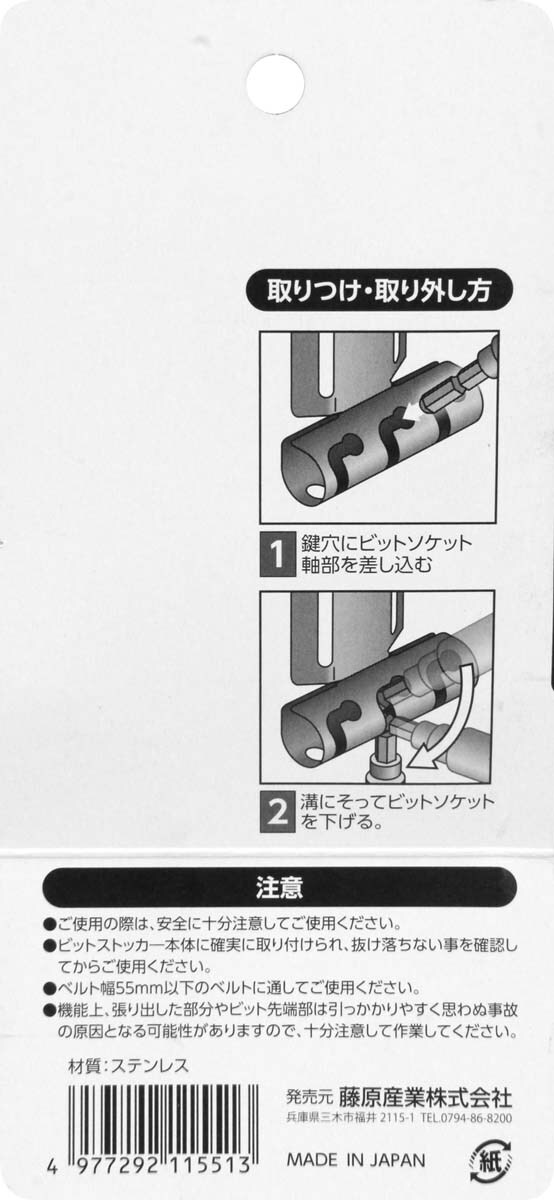 取りつけ・取り外し方

1 鍵穴にビットソケット軸部を差し込む

2 溝にそってビットソケットを下げる。

注意

●ご使用の際は、安全に十分注意してご使用ください。
●ビットストッカー本体に確実に取り付けられ、抜け落ちない事を確認してからご使用ください。
●ベルト幅55mm以下のベルトに通してご使用ください。
●機能上、張り出した部分やビット先端部は引っかかりやすく思わぬ事故の原因となる可能性がありますので、十分注意して作業してください。

材質:ステンレス

発売元 藤原産業株式会社
兵庫県三木市福井 2115-1 TEL.0794-86-8200

4 977292 115513

MADE IN JAPAN

紙