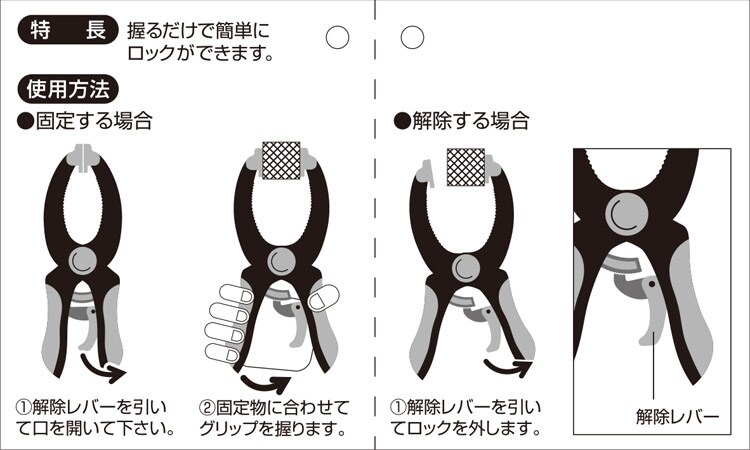 特　長　握るだけで簡単にロックができます。

使用方法

●固定する場合

①解除レバーを引いて口を開いて下さい。

②固定物に合わせてグリップを握ります。

●解除する場合

①解除レバーを引いてロックを外します。

解除レバー