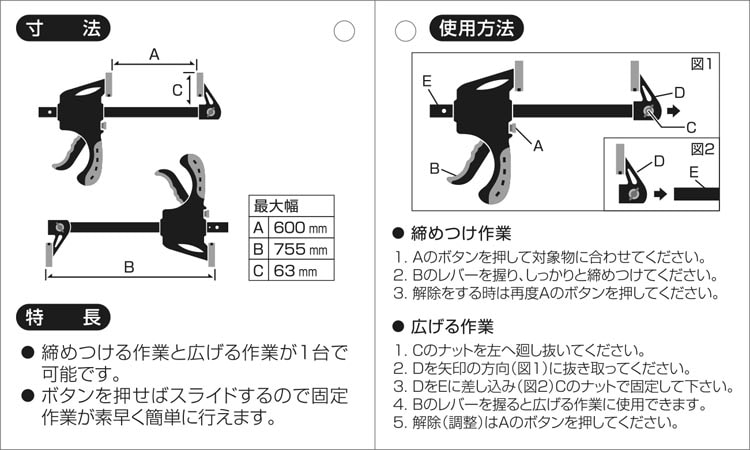 寸　法

A

C

B

| 最大幅 | |
|---|---|
| A | 600 mm |
| B | 755 mm |
| C | 63 mm |

特　長

● 締めつける作業と広げる作業が1台で可能です。

● ボタンを押せばスライドするので固定作業が素早く簡単に行えます。

使用方法

図1

E

D

C

A

B

図2

D

E

● 締めつけ作業

1. Aのボタンを押して対象物に合わせてください。
2. Bのレバーを握り、しっかりと締めつけてください。
3. 解除をする時は再度Aのボタンを押してください。

● 広げる作業

1. Cのナットを左へ廻し抜いてください。
2. Dを矢印の方向(図1)に抜き取ってください。
3. DをEに差し込み(図2)Cのナットで固定して下さい。
4. Bのレバーを握ると広げる作業に使用できます。
5. 解除(調整)はAのボタンを押してください。