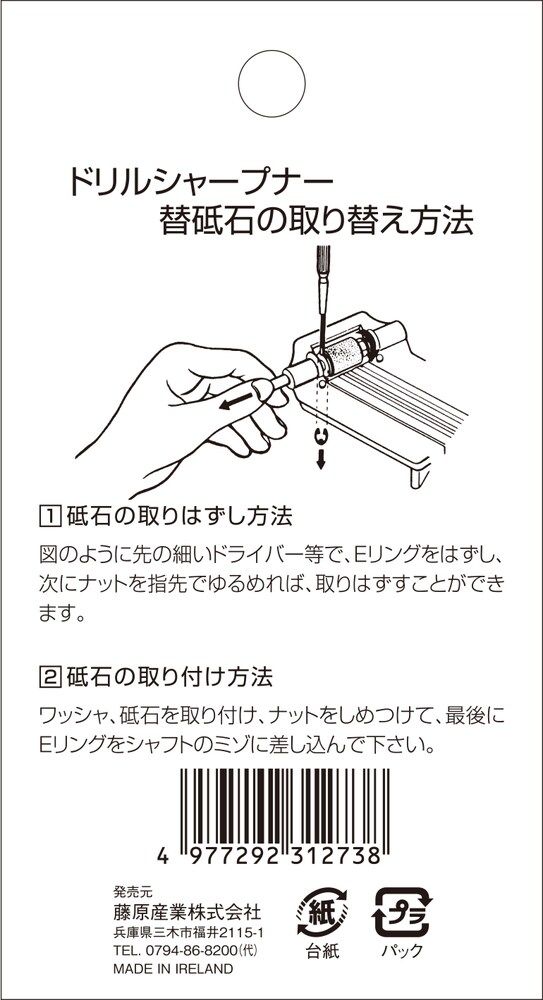 ドリルシャープナー
替砥石の取り替え方法

1 砥石の取りはずし方法

図のように先の細いドライバー等で、Eリングをはずし、次にナットを指先でゆるめれば、取りはずすことができます。

2 砥石の取り付け方法

ワッシャ、砥石を取り付け、ナットをしめつけて、最後にEリングをシャフトのミゾに差し込んで下さい。

4 977292 312738

発売元
藤原産業株式会社
兵庫県三木市福井2115-1
TEL. 0794-86-8200(代)
MADE IN IRELAND

紙
台紙

プラ
パック