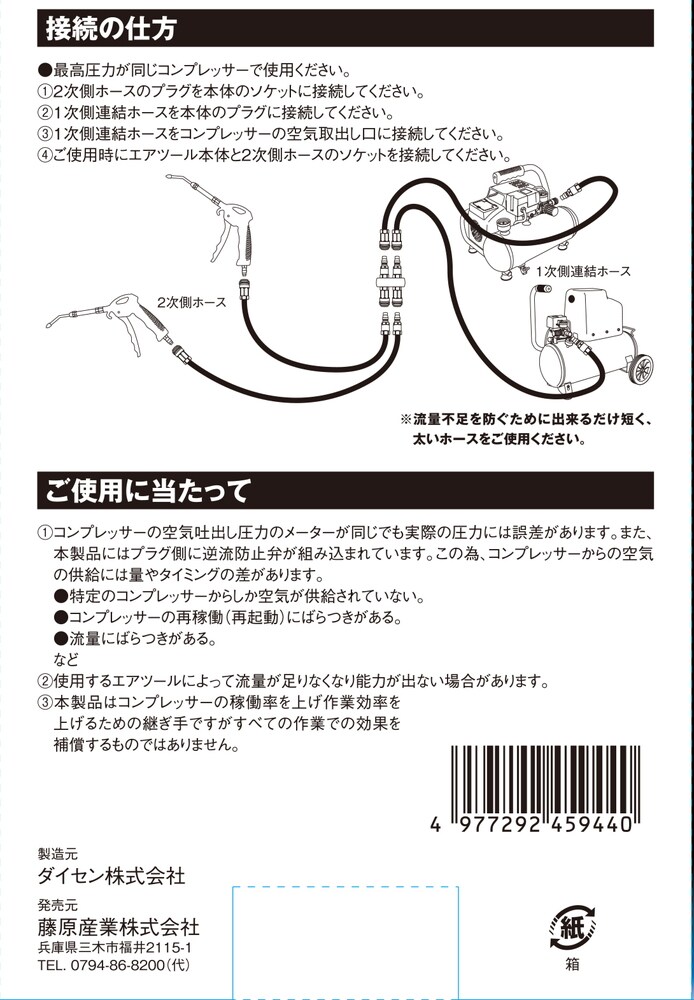 接続の仕方

●最高圧力が同じコンプレッサーで使用ください。
①2次側ホースのプラグを本体のソケットに接続してください。
②1次側連結ホースを本体のプラグに接続してください。
③1次側連結ホースをコンプレッサーの空気取出し口に接続してください。
④ご使用時にエアツール本体と2次側ホースのソケットを接続してください。

2次側ホース

1次側連結ホース

※流量不足を防ぐために出来るだけ短く、太いホースをご使用ください。

ご使用に当たって

①コンプレッサーの空気吐出し圧力のメーターが同じでも実際の圧力には誤差があります。また、本製品にはプラグ側に逆流防止弁が組み込まれています。この為、コンプレッサーからの空気の供給には量やタイミングの差があります。
●特定のコンプレッサーからしか空気が供給されていない。
●コンプレッサーの再稼働（再起動）にばらつきがある。
●流量にばらつきがある。
など
②使用するエアツールによって流量が足りなくなり能力が出ない場合があります。
③本製品はコンプレッサーの稼働率を上げ作業効率を上げるための継ぎ手ですがすべての作業での効果を補償するものではありません。

4 977292 459440

製造元
ダイセン株式会社

発売元
藤原産業株式会社
兵庫県三木市福井2115-1
TEL. 0794-86-8200（代）

紙
箱