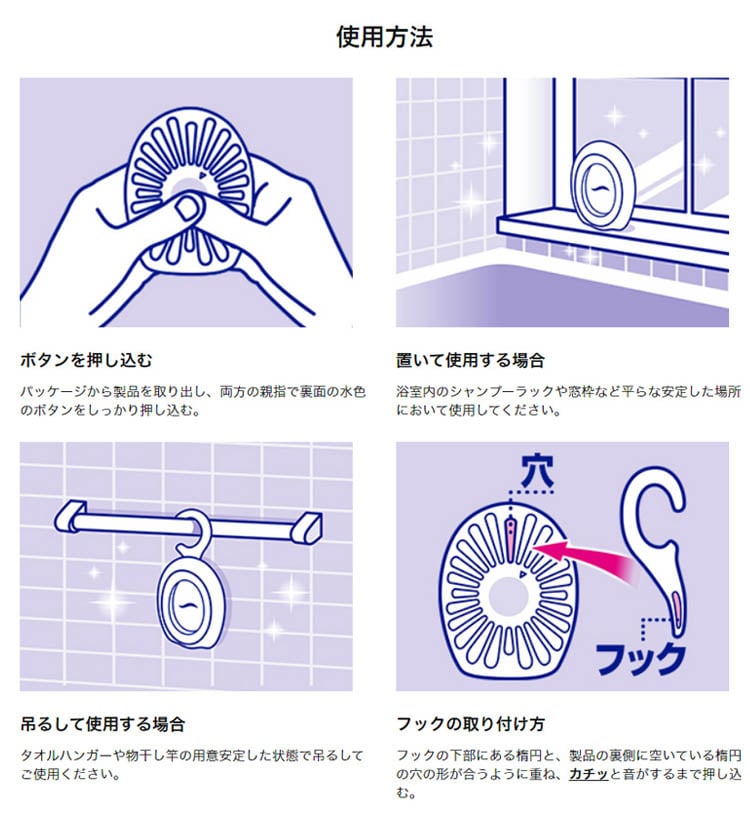 使用方法

ボタンを押し込む

パッケージから製品を取り出し、両方の親指で裏面の水色のボタンをしっかり押し込む。

置いて使用する場合

浴室内のシャンプーラックや窓枠など平らな安定した場所において使用してください。

吊るして使用する場合

タオルハンガーや物干し竿の用意安定した状態で吊るしてご使用ください。

穴

フック

フックの取り付け方

フックの下部にある楕円と、製品の裏側に空いている楕円の穴の形が合うように重ね、カチッと音がするまで押し込む。