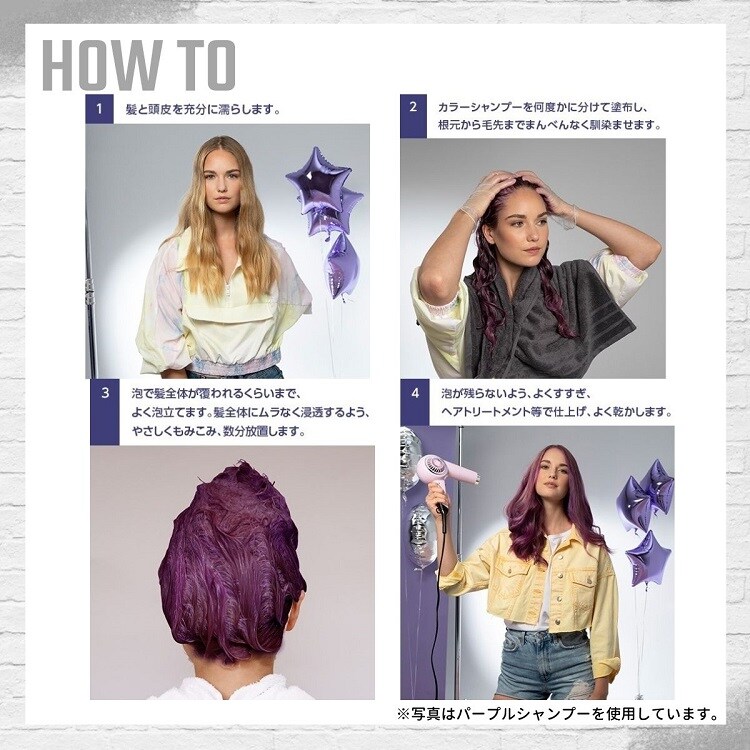 HOW TO

1 髪と頭皮を充分に濡らします。

2 カラーシャンプーを何度かに分けて塗布し、根元から毛先までまんべんなく馴染ませます。

3 泡で髪全体が覆われるくらいまで、よく泡立てます。髪全体にムラなく浸透するよう、やさしくもみこみ、数分放置します。

4 泡が残らないよう、よくすすぎ、ヘアトリートメント等で仕上げ、よく乾かします。

※写真はパープルシャンプーを使用しています。