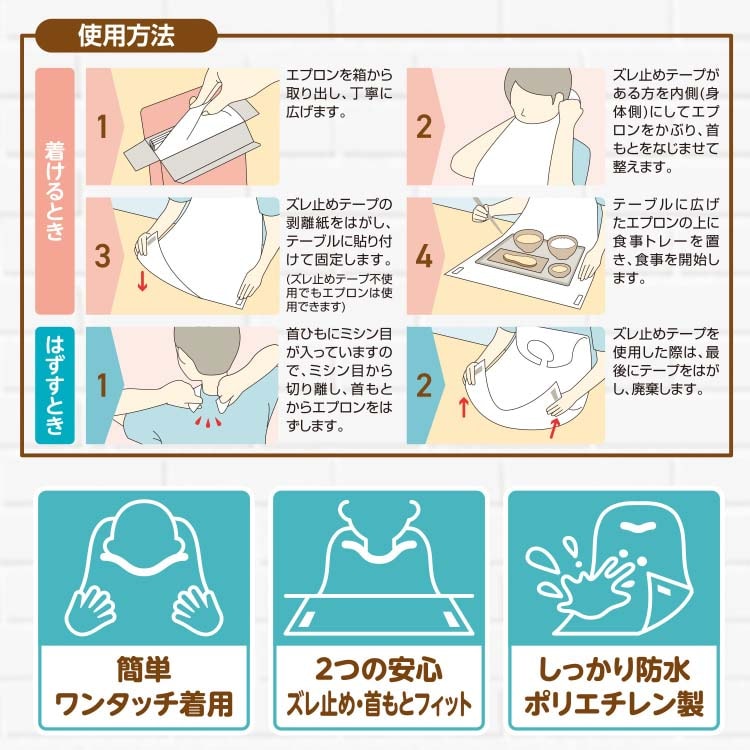 使用方法

着けるとき

1
エプロンを箱から取り出し、丁寧に広げます。

2
ズレ止めテープがある方を内側(身体側)にしてエプロンをかぶり、首もとをなじませて整えます。

3
ズレ止めテープの剥離紙をはがし、テーブルに貼り付けて固定します。
(ズレ止めテープ不使用でもエプロンは使用できます)

4
テーブルに広げたエプロンの上に食事トレーを置き、食事を開始します。

はずすとき

1
首ひもにミシン目が入っていますので、ミシン目から切り離し、首もとからエプロンをはずします。

2
ズレ止めテープを使用した際は、最後にテープをはがし、廃棄します。

簡単
ワンタッチ着用

2つの安心
ズレ止め・首もとフィット

しっかり防水
ポリエチレン製