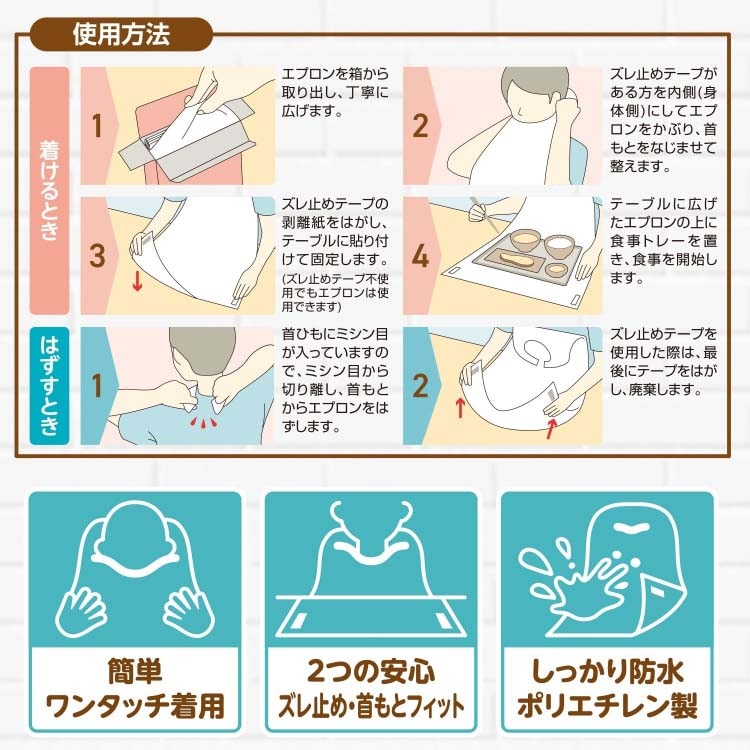 使用方法

着けるとき

1
エプロンを箱から取り出し、丁寧に広げます。

2
ズレ止めテープがある方を内側(身体側)にしてエプロンをかぶり、首もとをなじませて整えます。

3
ズレ止めテープの剥離紙をはがし、テーブルに貼り付けて固定します。
(ズレ止めテープ不使用でもエプロンは使用できます)

4
テーブルに広げたエプロンの上に食事トレーを置き、食事を開始します。

はずすとき

1
首ひもにミシン目が入っていますので、ミシン目から切り離し、首もとからエプロンをはずします。

2
ズレ止めテープを使用した際は、最後にテープをはがし、廃棄します。

簡単
ワンタッチ着用

2つの安心
ズレ止め・首もとフィット

しっかり防水
ポリエチレン製