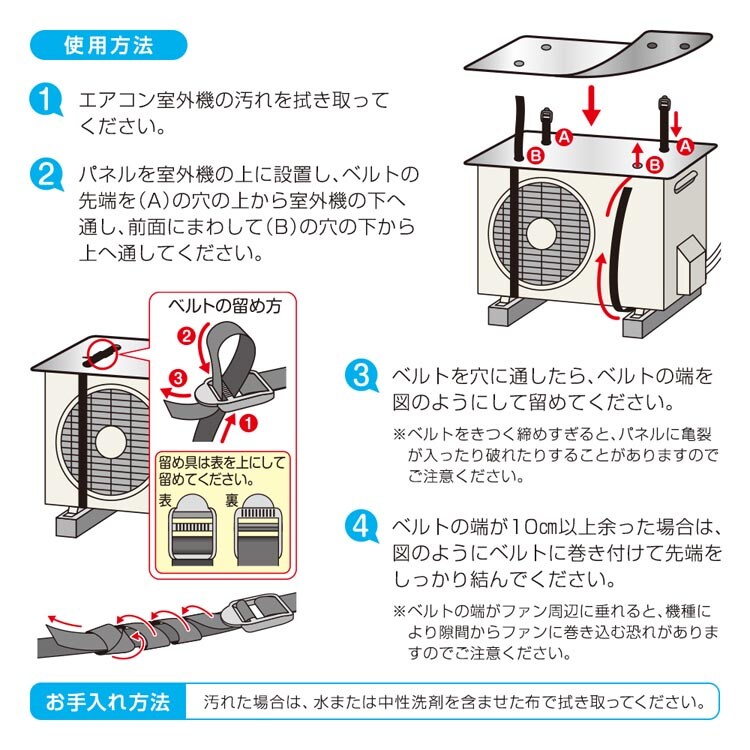 使用方法

1 エアコン室外機の汚れを拭き取ってください。

2 パネルを室外機の上に設置し、ベルトの先端を(A)の穴の上から室外機の下へ通し、前面にまわして(B)の穴の下から上へ通してください。

B A B A

ベルトの留め方
2
3
1
留め具は表を上にして留めてください。
表 裏

3 ベルトを穴に通したら、ベルトの端を図のようにして留めてください。
※ベルトをきつく締めすぎると、パネルに亀裂が入ったり破れたりすることがありますのでご注意ください。

4 ベルトの端が10㎝以上余った場合は、図のようにベルトに巻き付けて先端をしっかり結んでください。
※ベルトの端がファン周辺に垂れると、機種により隙間からファンに巻き込む恐れがありますのでご注意ください。

お手入れ方法 汚れた場合は、水または中性洗剤を含ませた布で拭き取ってください。