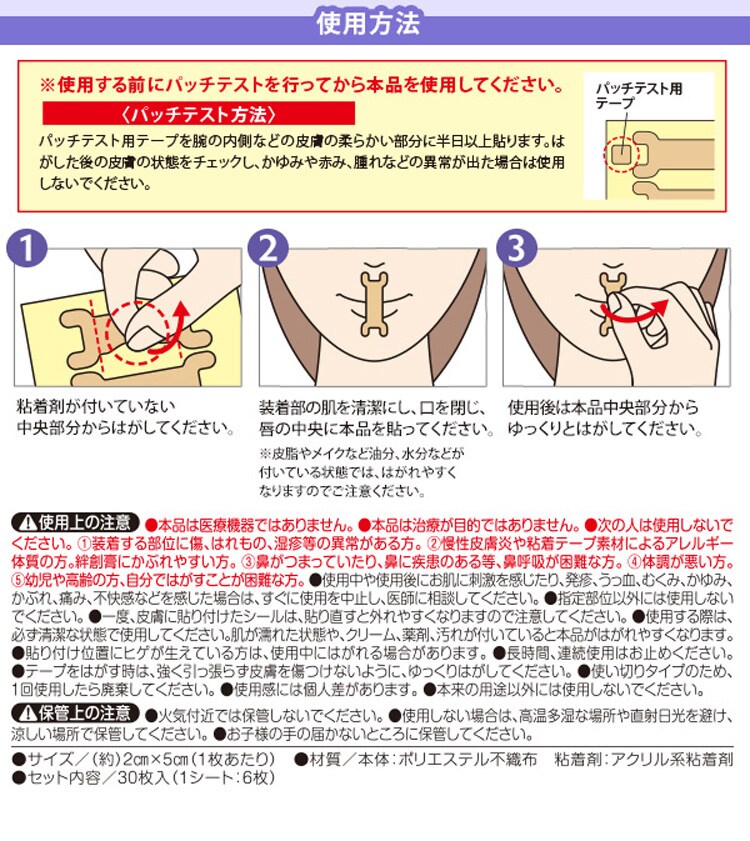 使用方法

※使用する前にパッチテストを行ってから本品を使用してください。

〈パッチテスト方法〉

パッチテスト用テープを腕の内側などの皮膚の柔らかい部分に半日以上貼ります。はがした後の皮膚の状態をチェックし、かゆみや赤み、腫れなどの異常が出た場合は使用しないでください。

パッチテスト用テープ

1

粘着剤が付いていない中央部分からはがしてください。

2

装着部の肌を清潔にし、口を閉じ、唇の中央に本品を貼ってください。

※皮脂やメイクなど油分、水分などが付いている状態では、はがれやすくなりますのでご注意ください。

3

使用後は本品中央部分からゆっくりとはがしてください。

⚠使用上の注意 ●本品は医療機器ではありません。●本品は治療が目的ではありません。●次の人は使用しないでください。①装着する部位に傷、はれもの、湿疹等の異常がある方。②慢性皮膚炎や粘着テープ素材によるアレルギー体質の方。絆創膏にかぶれやすい方。③鼻がつまっていたり、鼻に疾患のある等、鼻呼吸が困難な方。④体調が悪い方。⑤幼児や高齢の方、自分ではがすことが困難な方。●使用中や使用後にお肌に刺激を感じたり、発疹、うっ血、むくみ、かゆみ、かぶれ、痛み、不快感などを感じた場合は、すぐに使用を中止し、医師に相談してください。●指定部位以外には使用しないでください。●一度、皮膚に貼り付けたシールは、貼り直すと外れやすくなりますので注意してください。●使用する際は、必ず清潔な状態で使用してください。肌が濡れた状態や、クリーム、薬剤、汚れが付いていると本品がはがれやすくなります。●貼り付け位置にヒゲが生えている方は、使用中にはがれる場合があります。●長時間、連続使用はお止めください。●テープをはがす時は、強く引っ張らず皮膚を傷つけないように、ゆっくりはがしてください。●使い切りタイプのため、1回使用したら廃棄してください。●使用感には個人差があります。●本来の用途以外には使用しないでください。

⚠保管上の注意 ●火気付近では保管しないでください。●使用しない場合は、高温多湿な場所や直射日光を避け、涼しい場所で保管してください。●お子様の手の届かないところに保管してください。

●サイズ／（約）2cm×5cm（1枚あたり） ●材質／本体：ポリエステル不織布 粘着剤：アクリル系粘着剤
●セット内容／30枚入（1シート：6枚）