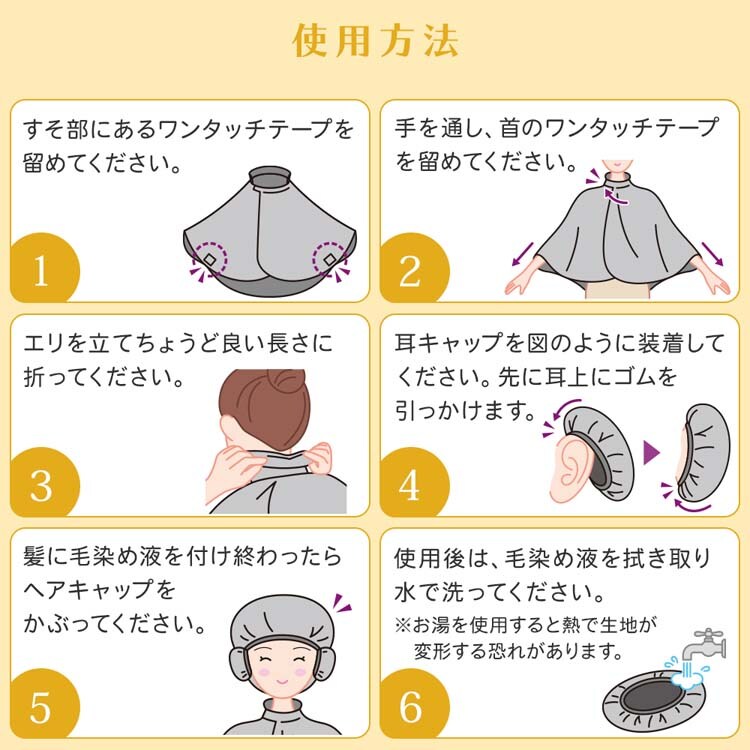 使用方法

すそ部にあるワンタッチテープを留めてください。

1

手を通し、首のワンタッチテープを留めてください。

2

エリを立てちょうど良い長さに折ってください。

3

耳キャップを図のように装着してください。先に耳上にゴムを引っかけます。

4

髪に毛染め液を付け終わったらヘアキャップをかぶってください。

5

使用後は、毛染め液を拭き取り水で洗ってください。
※お湯を使用すると熱で生地が変形する恐れがあります。

6