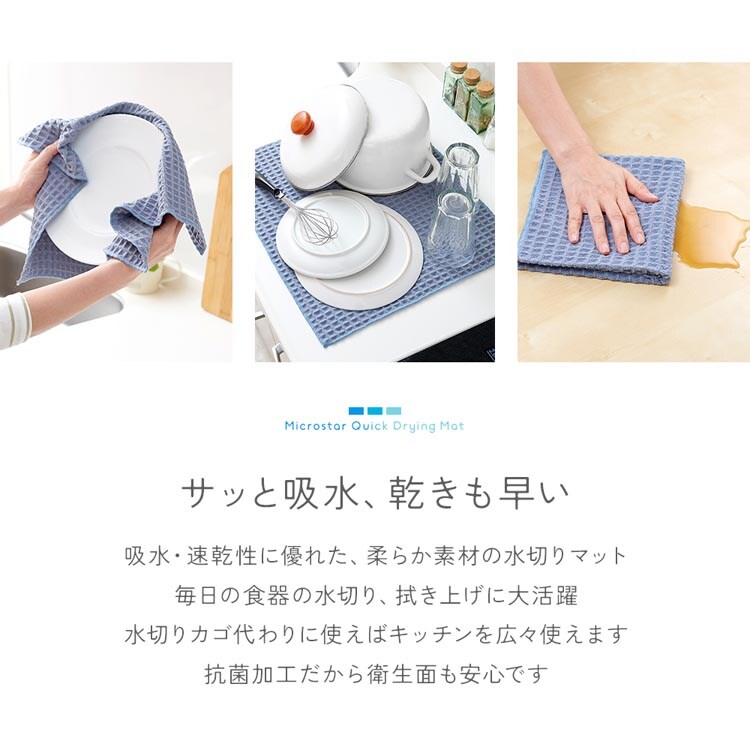 Microstar Quick Drying Mat

サッと吸水、乾きも早い

吸水・速乾性に優れた、柔らか素材の水切りマット
毎日の食器の水切り、拭き上げに大活躍
水切りカゴ代わりに使えばキッチンを広々使えます
抗菌加工だから衛生面も安心です