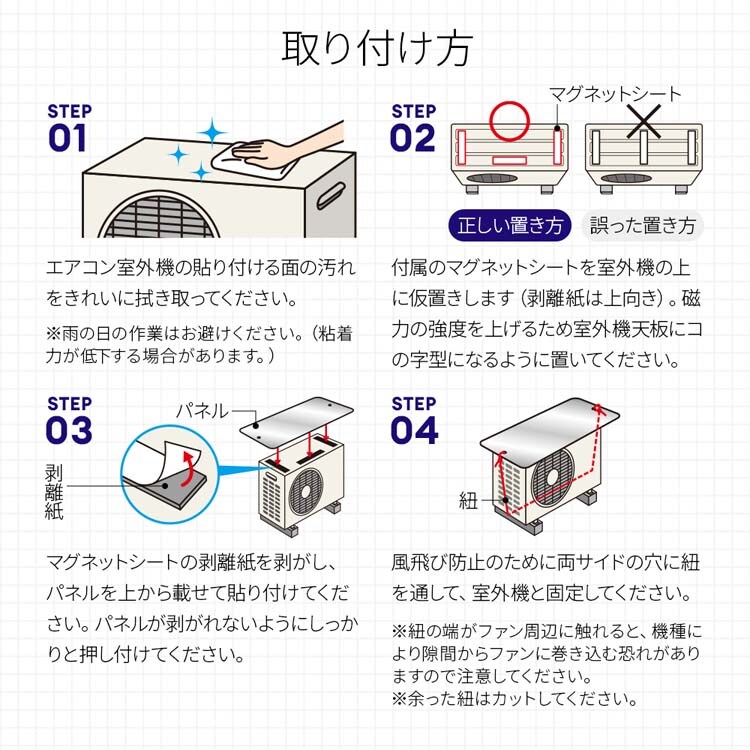 取り付け方

STEP
01

エアコン室外機の貼り付ける面の汚れをきれいに拭き取ってください。

※雨の日の作業はお避けください。（粘着力が低下する場合があります。）

STEP
02

マグネットシート

正しい置き方

誤った置き方

付属のマグネットシートを室外機の上に仮置きします（剥離紙は上向き）。磁力の強度を上げるため室外機天板にコの字型になるように置いてください。

STEP
03

パネル

剥離紙

マグネットシートの剥離紙を剥がし、パネルを上から載せて貼り付けてください。パネルが剥がれないようにしっかりと押し付けてください。

STEP
04

紐

風飛び防止のために両サイドの穴に紐を通して、室外機と固定してください。

※紐の端がファン周辺に触れると、機種により隙間からファンに巻き込む恐れがありますので注意してください。
※余った紐はカットしてください。