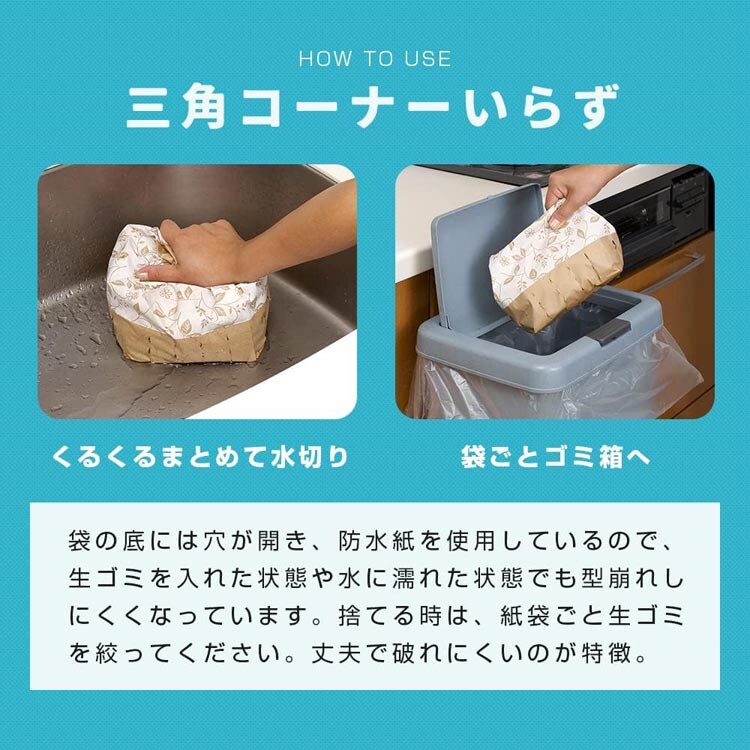 HOW TO USE

三角コーナーいらず

くるくるまとめて水切り

袋ごとゴミ箱へ

袋の底には穴が開き、防水紙を使用しているので、生ゴミを入れた状態や水に濡れた状態でも型崩れしにくくなっています。捨てる時は、紙袋ごと生ゴミを絞ってください。丈夫で破れにくいのが特徴。