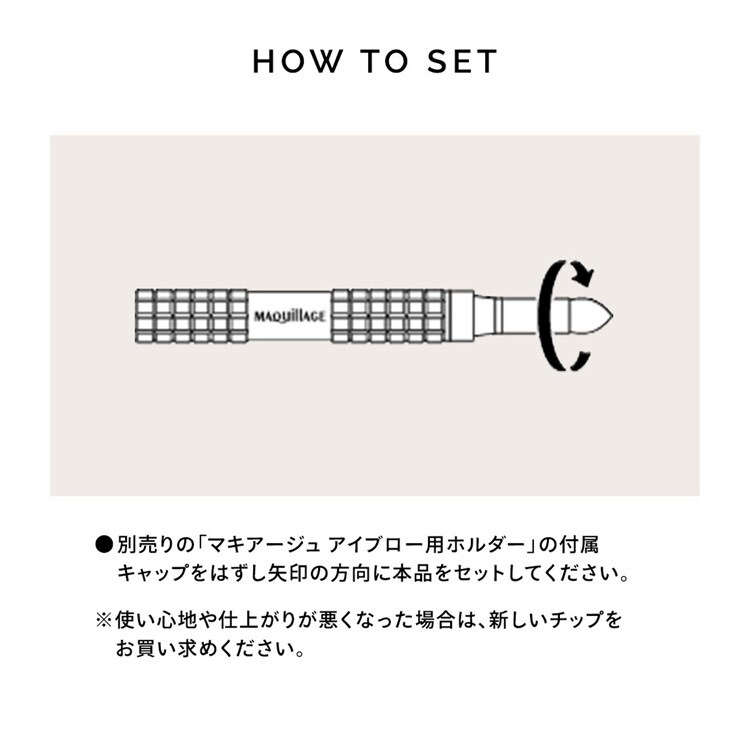 HOW TO SET

MAQuillAGE

●別売りの「マキアージュ アイブロー用ホルダー」の付属キャップをはずし矢印の方向に本品をセットしてください。

※使い心地や仕上がりが悪くなった場合は、新しいチップをお買い求めください。