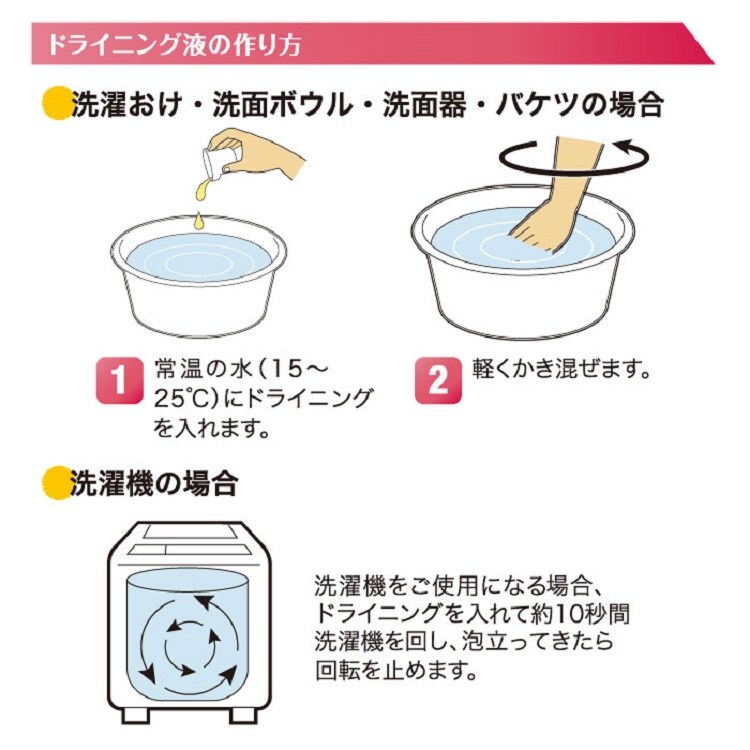 ドライニング液の作り方

洗濯おけ・洗面ボウル・洗面器・バケツの場合

1 常温の水(15～25℃)にドライニングを入れます。

2 軽くかき混ぜます。

洗濯機の場合

洗濯機をご使用になる場合、ドライニングを入れて約10秒間洗濯機を回し、泡立ってきたら回転を止めます。