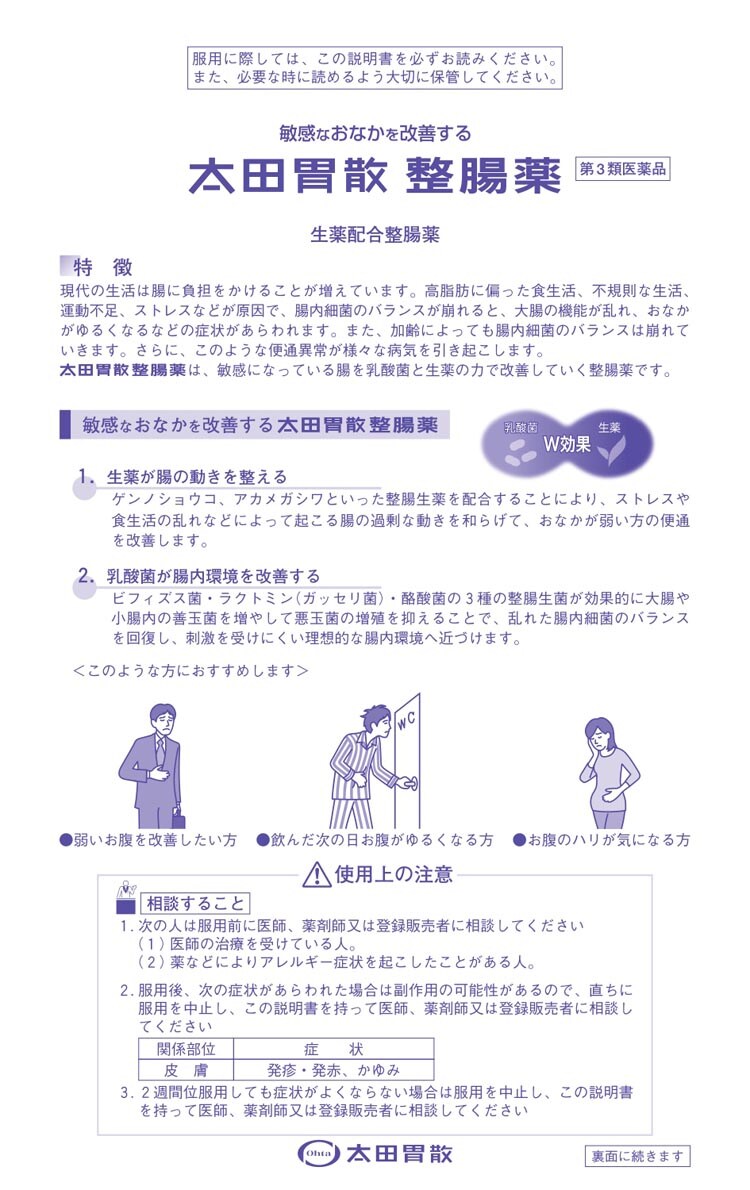 服用に際しては、この説明書を必ずお読みください。
また、必要な時に読めるよう大切に保管してください。

敏感なおなかを改善する
太田胃散 整腸薬
第3類医薬品

生薬配合整腸薬

特　徴
現代の生活は腸に負担をかけることが増えています。高脂肪に偏った食生活、不規則な生活、運動不足、ストレスなどが原因で、腸内細菌のバランスが崩れると、大腸の機能が乱れ、おなかがゆるくなるなどの症状があらわれます。また、加齢によっても腸内細菌のバランスは崩れていきます。さらに、このような便通異常が様々な病気を引き起こします。
太田胃散整腸薬は、敏感になっている腸を乳酸菌と生薬の力で改善していく整腸薬です。

敏感なおなかを改善する太田胃散整腸薬

乳酸菌
W効果
生薬

1. 生薬が腸の動きを整える
ゲンノショウコ、アカメガシワといった整腸生薬を配合することにより、ストレスや食生活の乱れなどによって起こる腸の過剰な動きを和らげて、おなかが弱い方の便通を改善します。

2. 乳酸菌が腸内環境を改善する
ビフィズス菌・ラクトミン（ガッセリ菌）・酪酸菌の3種の整腸生菌が効果的に大腸や小腸内の善玉菌を増やして悪玉菌の増殖を抑えることで、乱れた腸内細菌のバランスを回復し、刺激を受けにくい理想的な腸内環境へ近づけます。

＜このような方におすすめします＞

WC

●弱いお腹を改善したい方　●飲んだ次の日お腹がゆるくなる方　●お腹のハリが気になる方

使用上の注意

相談すること
1. 次の人は服用前に医師、薬剤師又は登録販売者に相談してください
（1）医師の治療を受けている人。
（2）薬などによりアレルギー症状を起こしたことがある人。

2. 服用後、次の症状があらわれた場合は副作用の可能性があるので、直ちに服用を中止し、この説明書を持って医師、薬剤師又は登録販売者に相談してください

| 関係部位 | 症　状 |
|---|---|
| 皮　膚 | 発疹・発赤、かゆみ |

3. 2週間位服用しても症状がよくならない場合は服用を中止し、この説明書を持って医師、薬剤師又は登録販売者に相談してください

Ohta 太田胃散

裏面に続きます