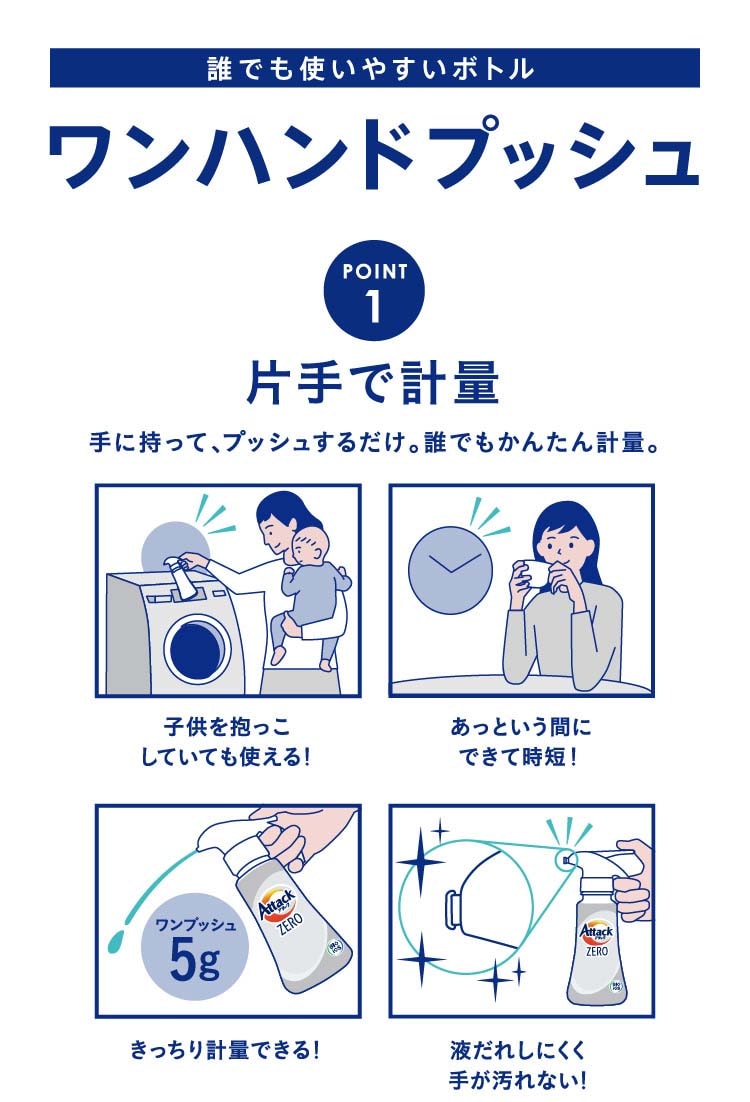 誰でも使いやすいボトル

ワンハンドプッシュ

POINT 1

片手で計量

手に持って、プッシュするだけ。誰でもかんたん計量。

子供を抱っこしていても使える!

あっという間にできて時短!

ワンプッシュ 5g

Attack ZERO

きっちり計量できる!

Attack ZERO

液だれしにくく手が汚れない!