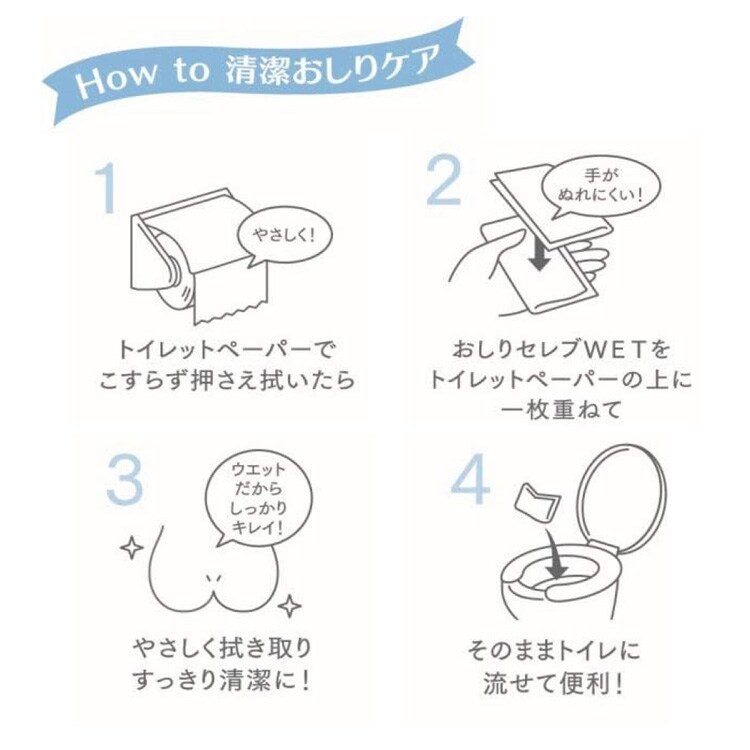 How to 清潔おしりケア

1

やさしく!

トイレットペーパーでこすらず押さえ拭いたら

2

手がぬれにくい!

おしりセレブWETをトイレットペーパーの上に一枚重ねて

3

ウエットだからしっかりキレイ!

やさしく拭き取りすっきり清潔に!

4

そのままトイレに流せて便利!