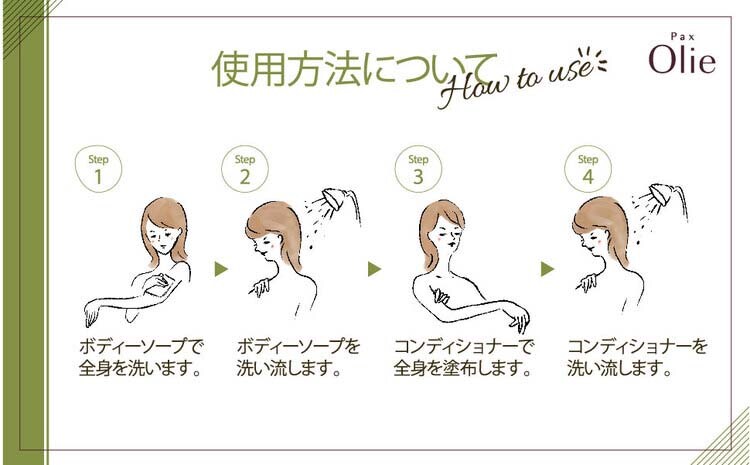 使用方法について How to use

Pax Olie

Step 1
ボディーソープで全身を洗います。

Step 2
ボディーソープを洗い流します。

Step 3
コンディショナーで全身を塗布します。

Step 4
コンディショナーを洗い流します。