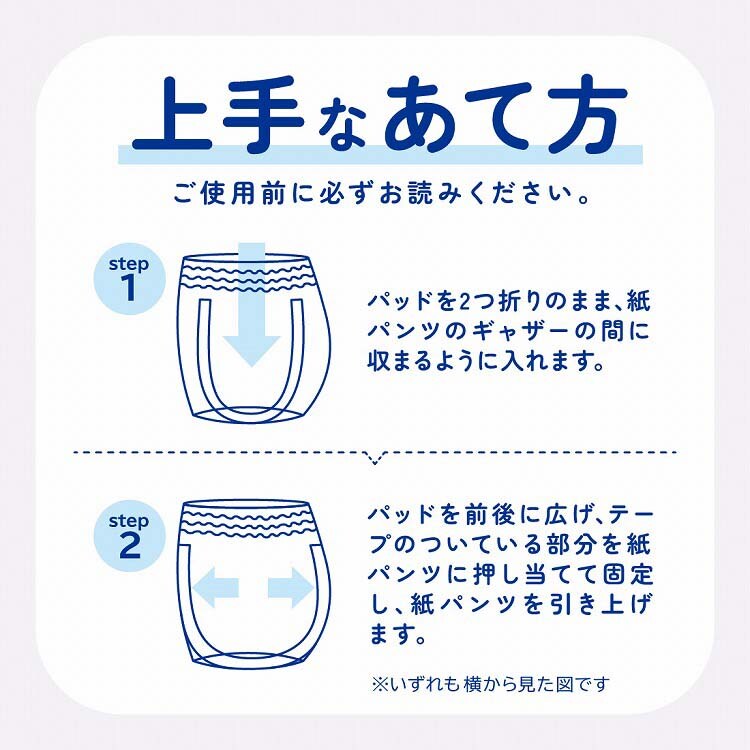 上手なあて方

ご使用前に必ずお読みください。

step
1

パッドを2つ折りのまま、紙パンツのギャザーの間に収まるように入れます。

step
2

パッドを前後に広げ、テープのついている部分を紙パンツに押し当てて固定し、紙パンツを引き上げます。

※いずれも横から見た図です