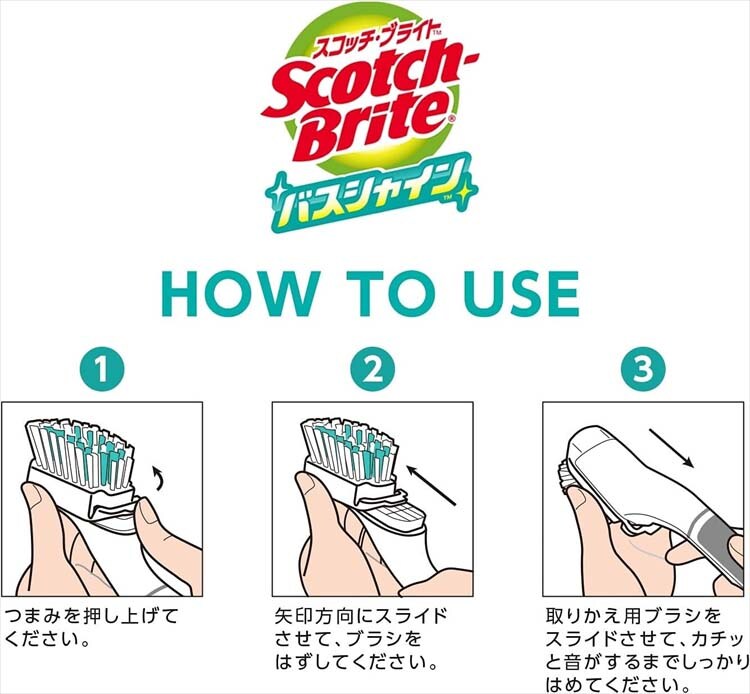 スコッチ・ブライト™
Scotch-Brite®
バスシャイン™

HOW TO USE

1
つまみを押し上げてください。

2
矢印方向にスライドさせて、ブラシをはずしてください。

3
取りかえ用ブラシをスライドさせて、カチッと音がするまでしっかりはめてください。