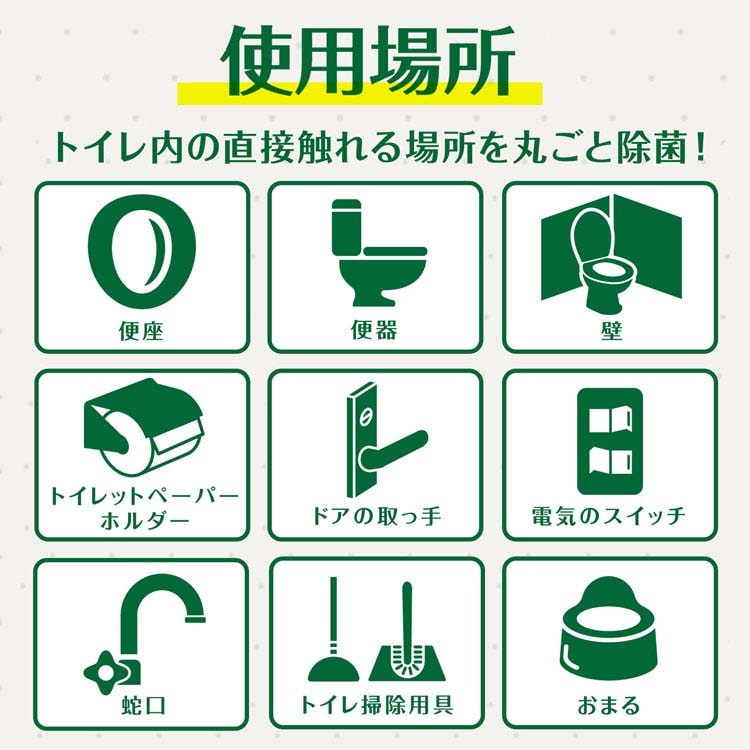 使用場所

トイレ内の直接触れる場所を丸ごと除菌!

便座

便器

壁

トイレットペーパーホルダー

ドアの取っ手

電気のスイッチ

蛇口

トイレ掃除用具

おまる