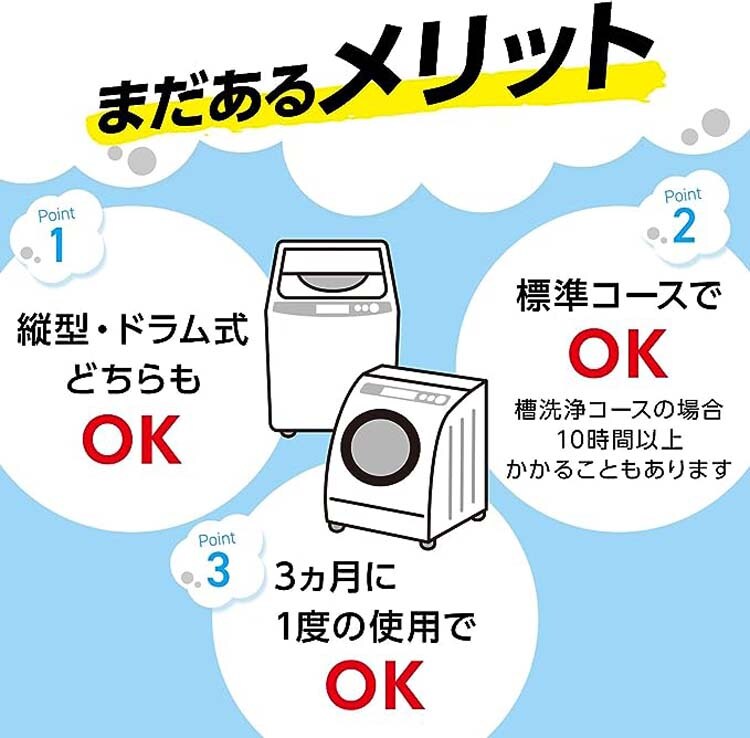 まだあるメリット

Point
1

縦型・ドラム式
どちらも
OK

Point
2

標準コースで
OK
槽洗浄コースの場合
10時間以上
かかることもあります

Point
3

3ヵ月に
1度の使用で
OK