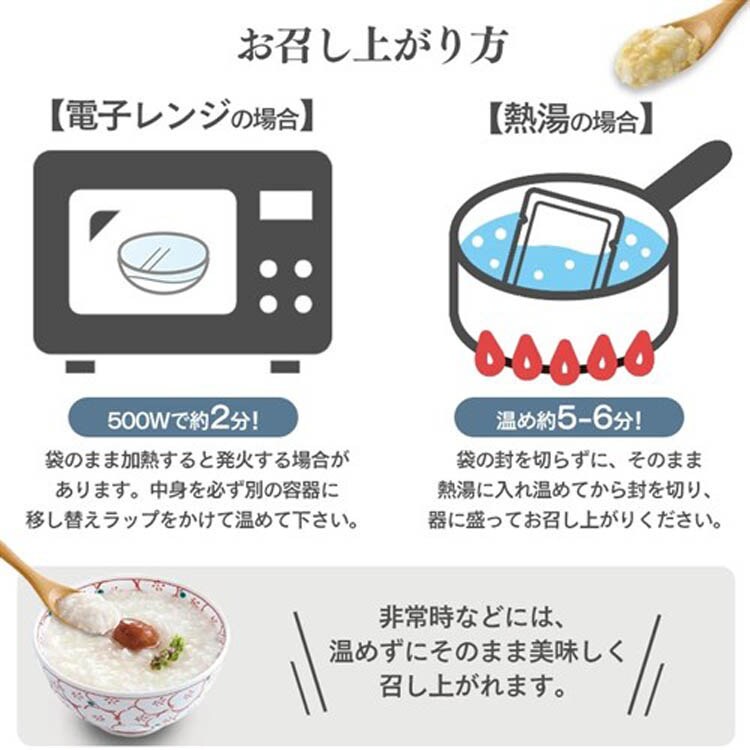 お召し上がり方

【電子レンジの場合】

500Wで約2分!

袋のまま加熱すると発火する場合があります。中身を必ず別の容器に移し替えラップをかけて温めて下さい。

【熱湯の場合】

温め約5-6分!

袋の封を切らずに、そのまま熱湯に入れ温めてから封を切り、器に盛ってお召し上がりください。

非常時などには、温めずにそのまま美味しく召し上がれます。