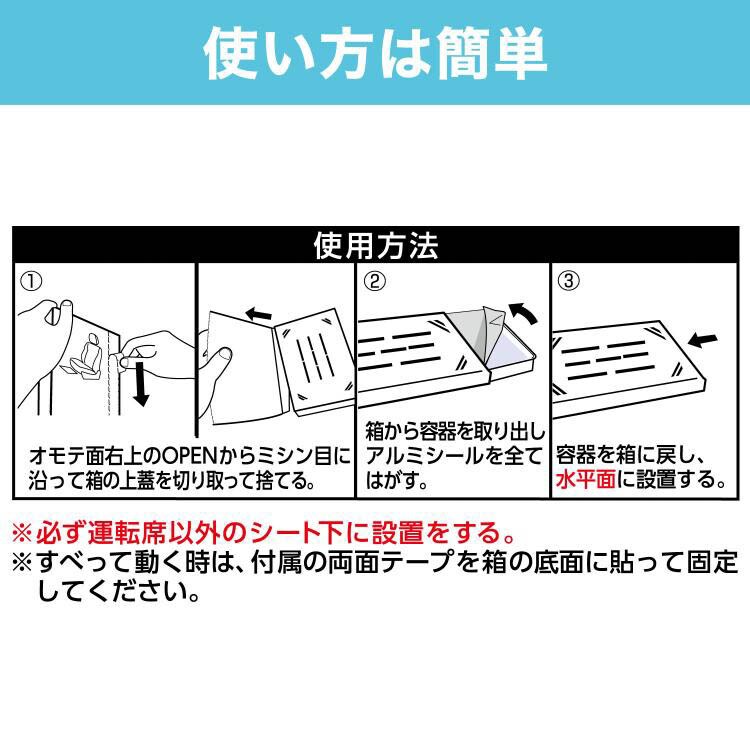 使い方は簡単

使用方法

①

オモテ面右上のOPENからミシン目に沿って箱の上蓋を切り取って捨てる。

②

箱から容器を取り出しアルミシールを全てはがす。

③

容器を箱に戻し、水平面に設置する。

※必ず運転席以外のシート下に設置をする。
※すべって動く時は、付属の両面テープを箱の底面に貼って固定してください。