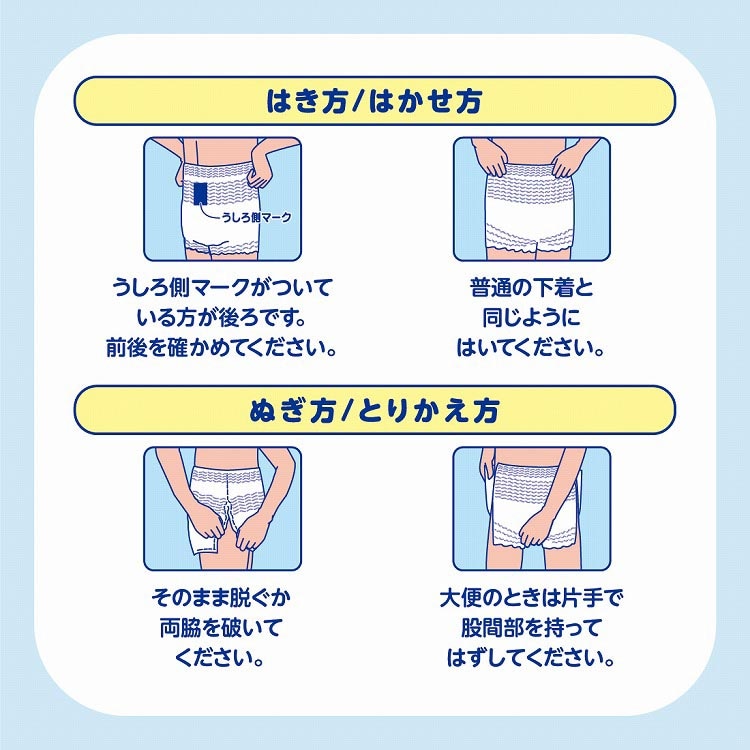 はき方/はかせ方

うしろ側マーク

うしろ側マークがついている方が後ろです。前後を確かめてください。

普通の下着と同じようにはいてください。

ぬぎ方/とりかえ方

そのまま脱ぐか両脇を破いてください。

大便のときは片手で股間部を持ってはずしてください。