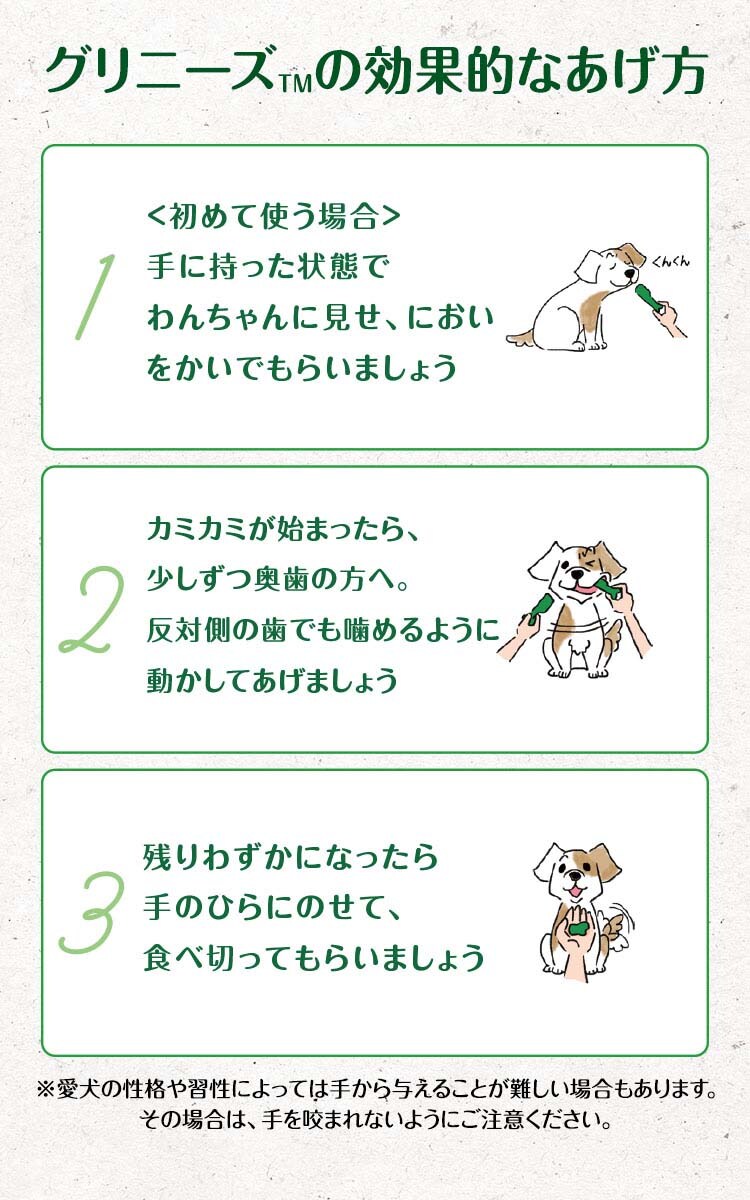 グリニーズTMの効果的なあげ方

1
<初めて使う場合>
手に持った状態で
わんちゃんに見せ、におい
をかいでもらいましょう

くんくん

2
カミカミが始まったら、
少しずつ奥歯の方へ。
反対側の歯でも噛めるように
動かしてあげましょう

3
残りわずかになったら
手のひらにのせて、
食べ切ってもらいましょう

※愛犬の性格や習性によっては手から与えることが難しい場合もあります。
その場合は、手を咬まれないようにご注意ください。