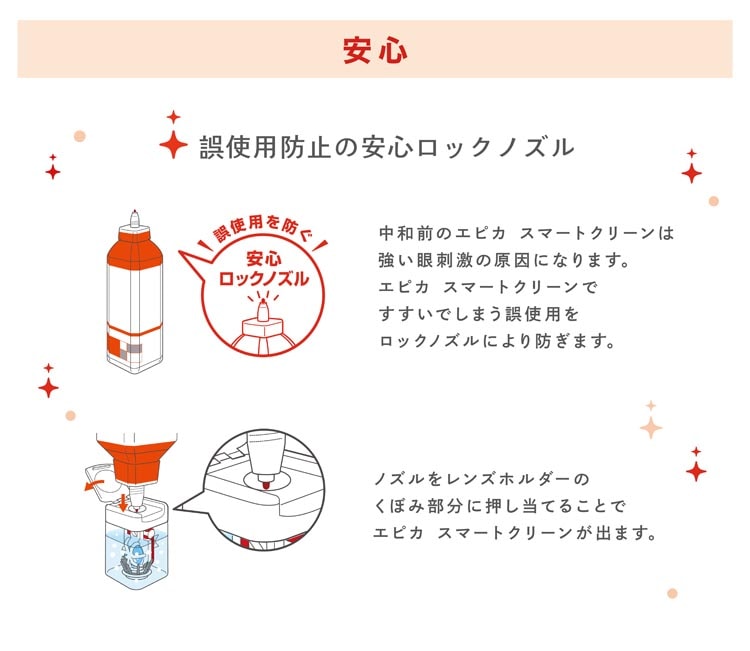 安心

誤使用防止の安心ロックノズル

誤使用を防ぐ

安心
ロックノズル

中和前のエピカ スマートクリーンは
強い眼刺激の原因になります。
エピカ スマートクリーンで
すすいでしまう誤使用を
ロックノズルにより防ぎます。

ノズルをレンズホルダーの
くぼみ部分に押し当てることで
エピカ スマートクリーンが出ます。