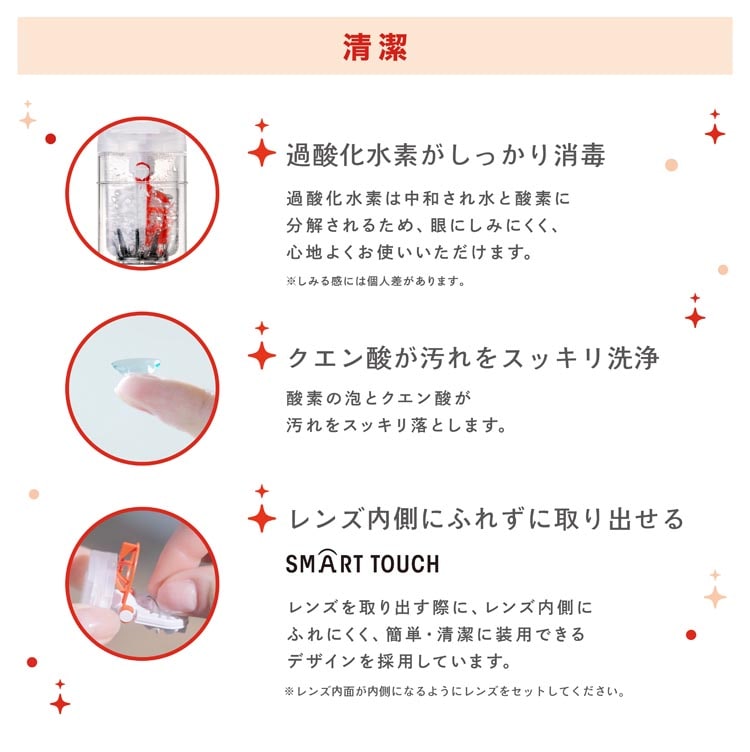 清潔

過酸化水素がしっかり消毒

過酸化水素は中和され水と酸素に分解されるため、眼にしみにくく、心地よくお使いいただけます。

※しみる感には個人差があります。

クエン酸が汚れをスッキリ洗浄

酸素の泡とクエン酸が汚れをスッキリ落とします。

レンズ内側にふれずに取り出せる

SMART TOUCH

レンズを取り出す際に、レンズ内側にふれにくく、簡単・清潔に装用できるデザインを採用しています。

※レンズ内面が内側になるようにレンズをセットしてください。