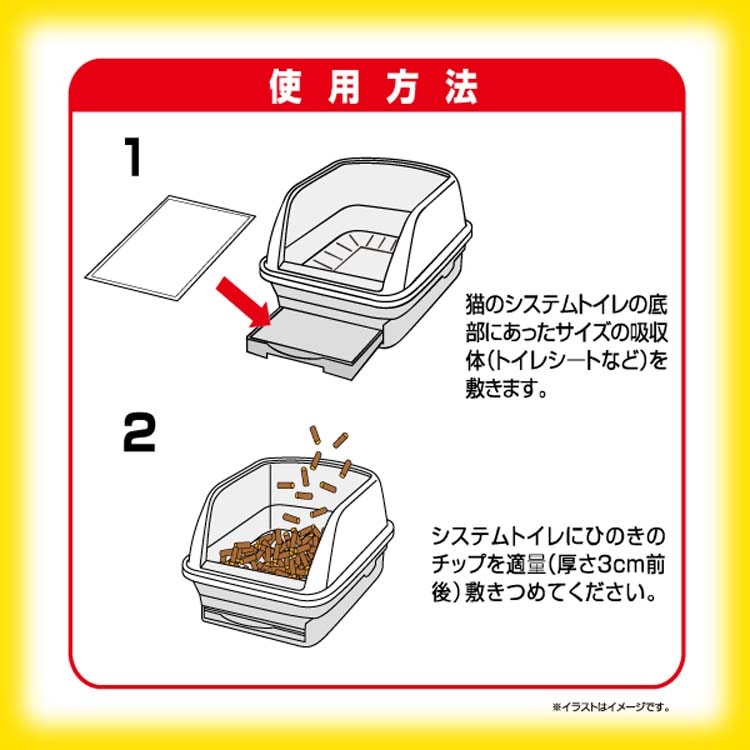 使用方法

1

猫のシステムトイレの底部にあったサイズの吸収体(トイレシートなど)を敷きます。

2

システムトイレにひのきのチップを適量(厚さ3cm前後)敷きつめてください。

※イラストはイメージです。