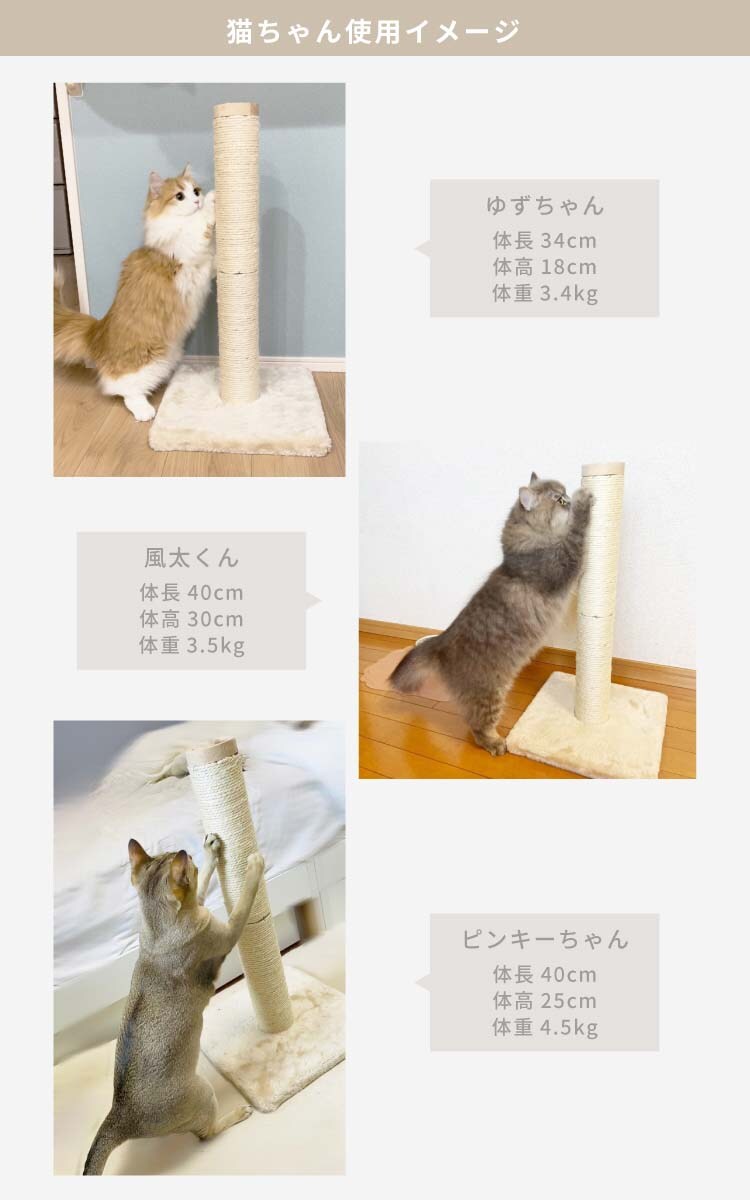 猫ちゃん使用イメージ

ゆずちゃん
体長 34cm
体高 18cm
体重 3.4kg

風太くん
体長 40cm
体高 30cm
体重 3.5kg

ピンキーちゃん
体長 40cm
体高 25cm
体重 4.5kg