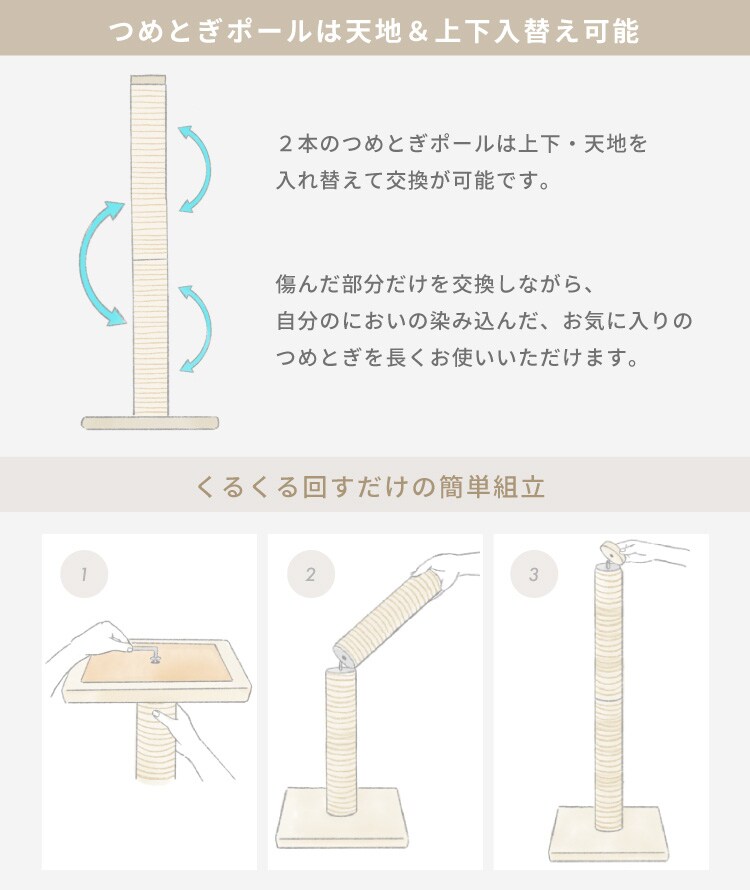 つめとぎポールは天地＆上下入替え可能

２本のつめとぎポールは上下・天地を入れ替えて交換が可能です。

傷んだ部分だけを交換しながら、自分のにおいの染み込んだ、お気に入りのつめとぎを長くお使いいただけます。

くるくる回すだけの簡単組立

1

2

3