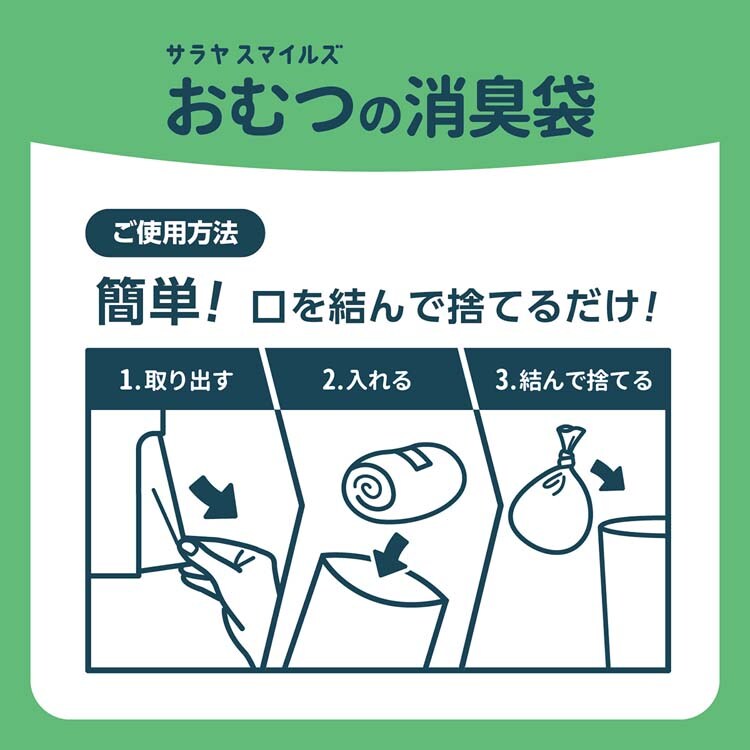 サラヤ スマイルズ
おむつの消臭袋

ご使用方法

簡単！ 口を結んで捨てるだけ！

1.取り出す

2.入れる

3.結んで捨てる