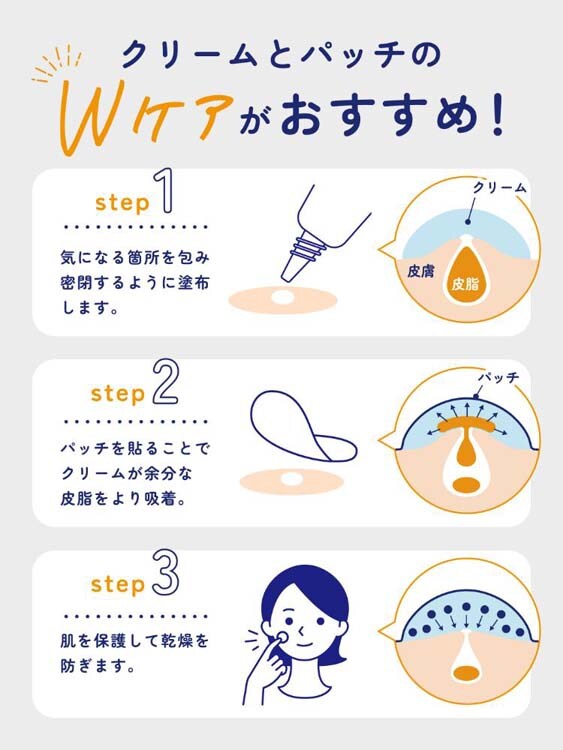 クリームとパッチの

Wケアがおすすめ!

step 1

気になる箇所を包み密閉するように塗布します。

クリーム

皮膚

皮脂

step 2

パッチを貼ることでクリームが余分な皮脂をより吸着。

パッチ

step 3

肌を保護して乾燥を防ぎます。