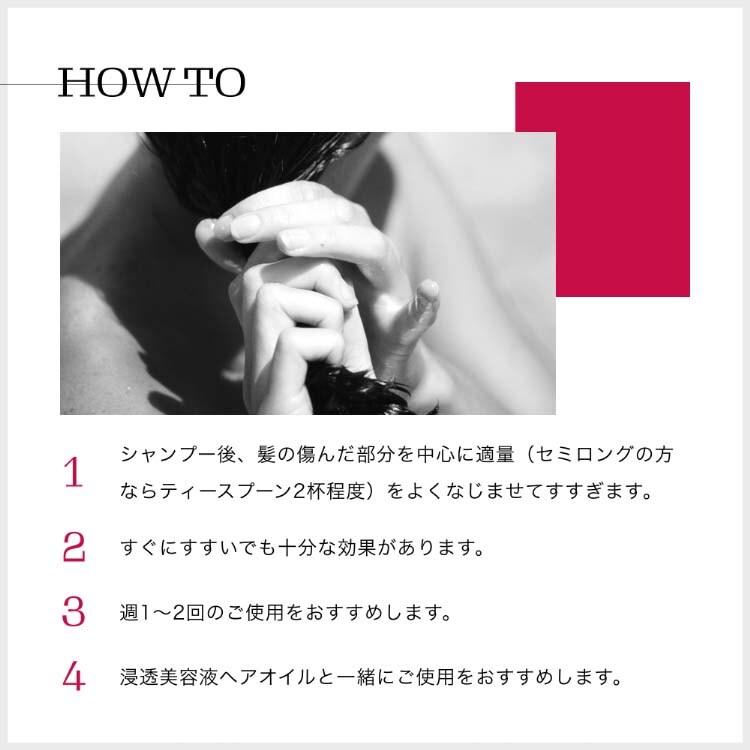 HOW TO

1 シャンプー後、髪の傷んだ部分を中心に適量（セミロングの方ならティースプーン2杯程度）をよくなじませてすすぎます。

2 すぐにすすいでも十分な効果があります。

3 週1〜2回のご使用をおすすめします。

4 浸透美容液ヘアオイルと一緒にご使用をおすすめします。